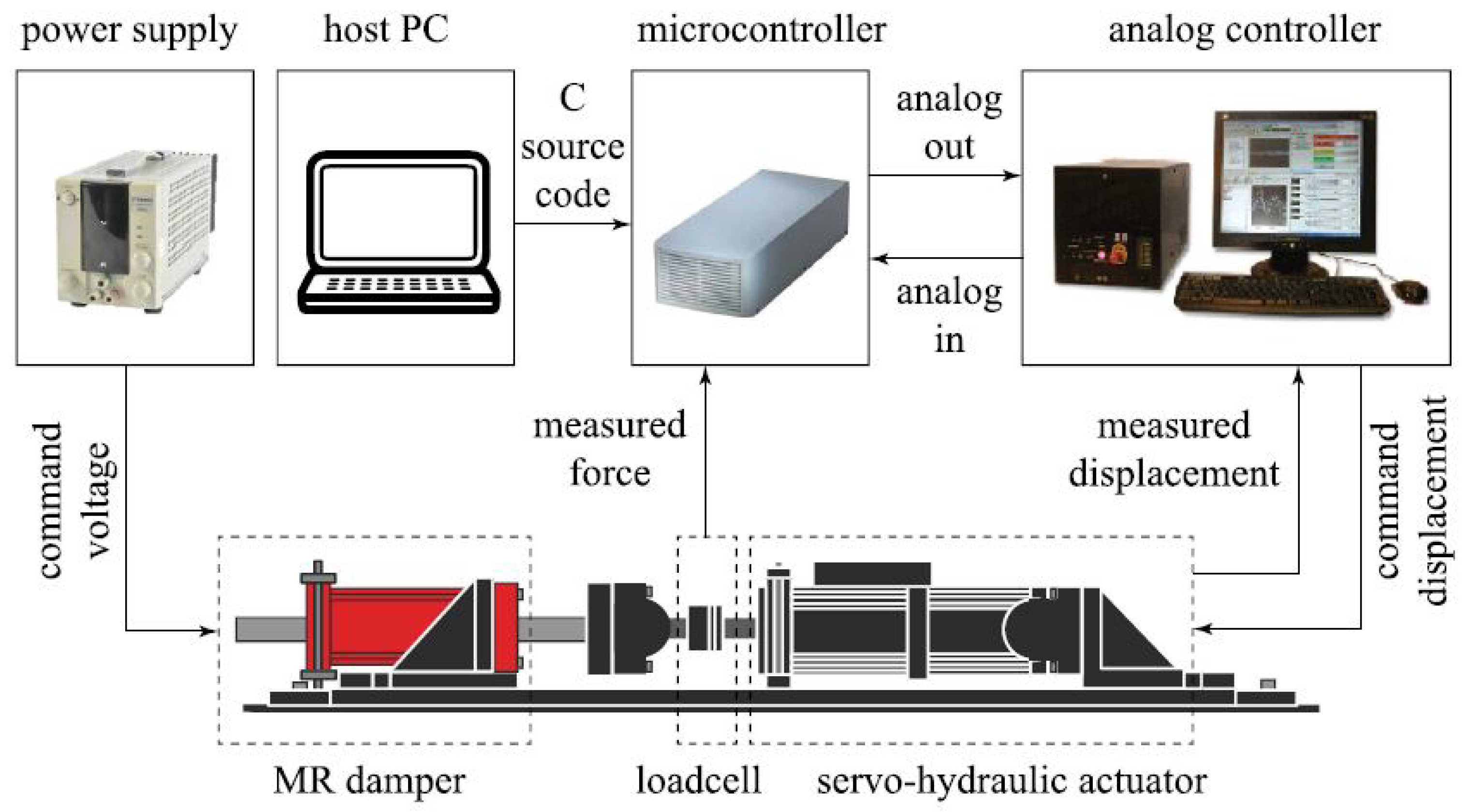 power supply

host PC

microcontroller

analog controller

C source code

analog out

analog in

command voltage

measured force

measured displacement

command displacement

MR damper

loadcell

servo-hydraulic actuator