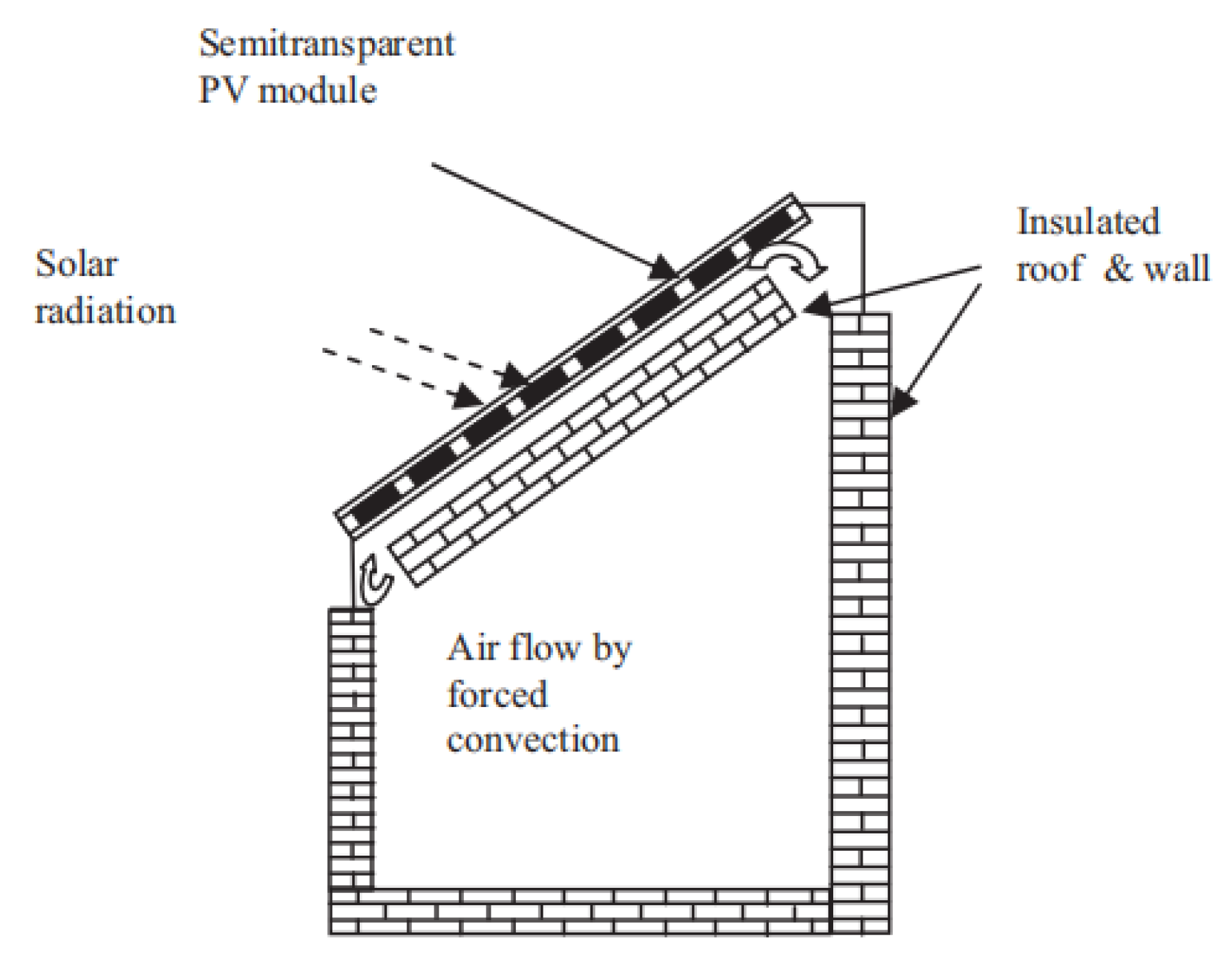 Semitransparent PV module

Solar radiation

Insulated roof & wall

Air flow by forced convection