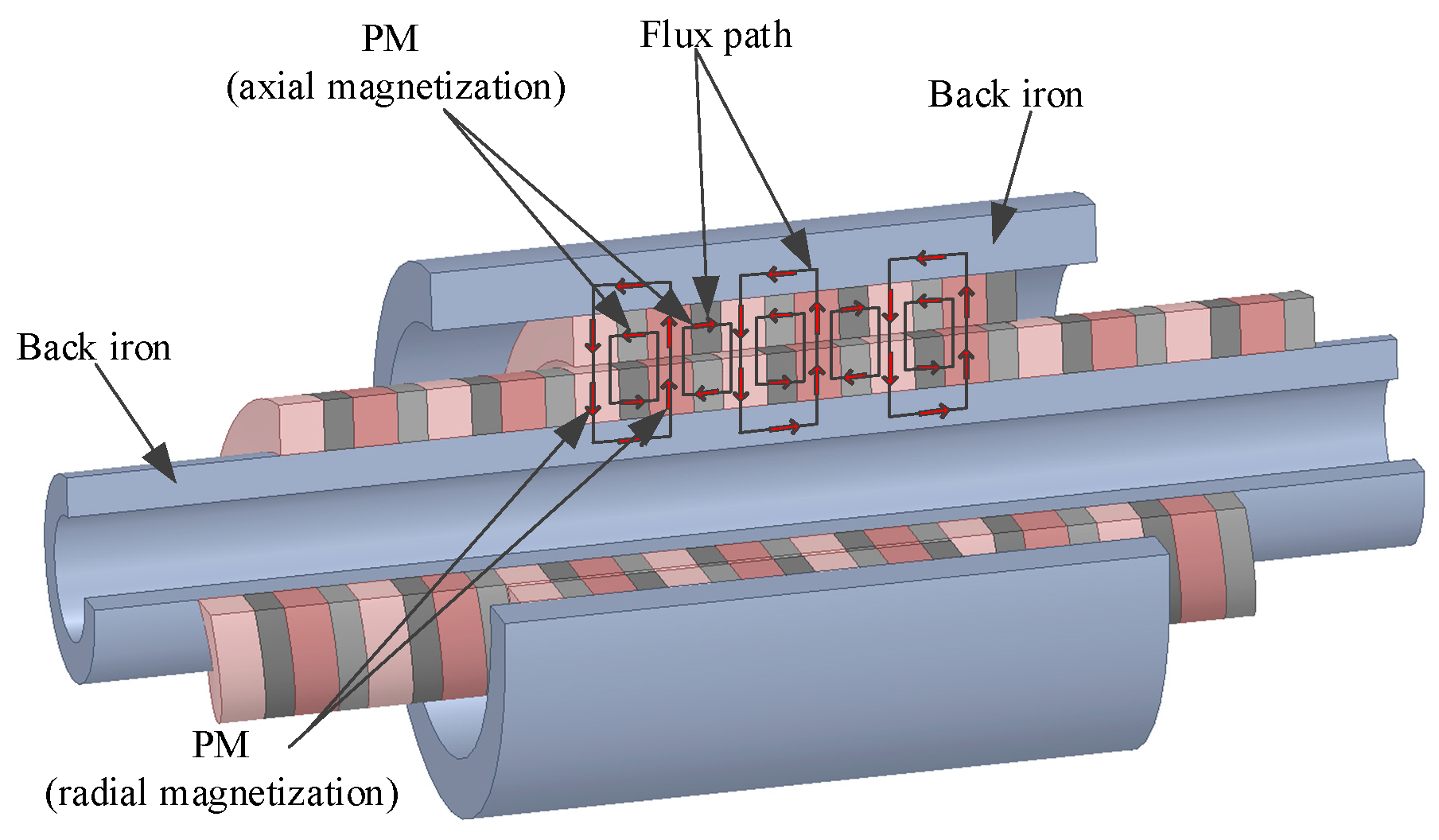 PM
(axial magnetization)

Flux path

Back iron

Back iron

PM
(radial magnetization)