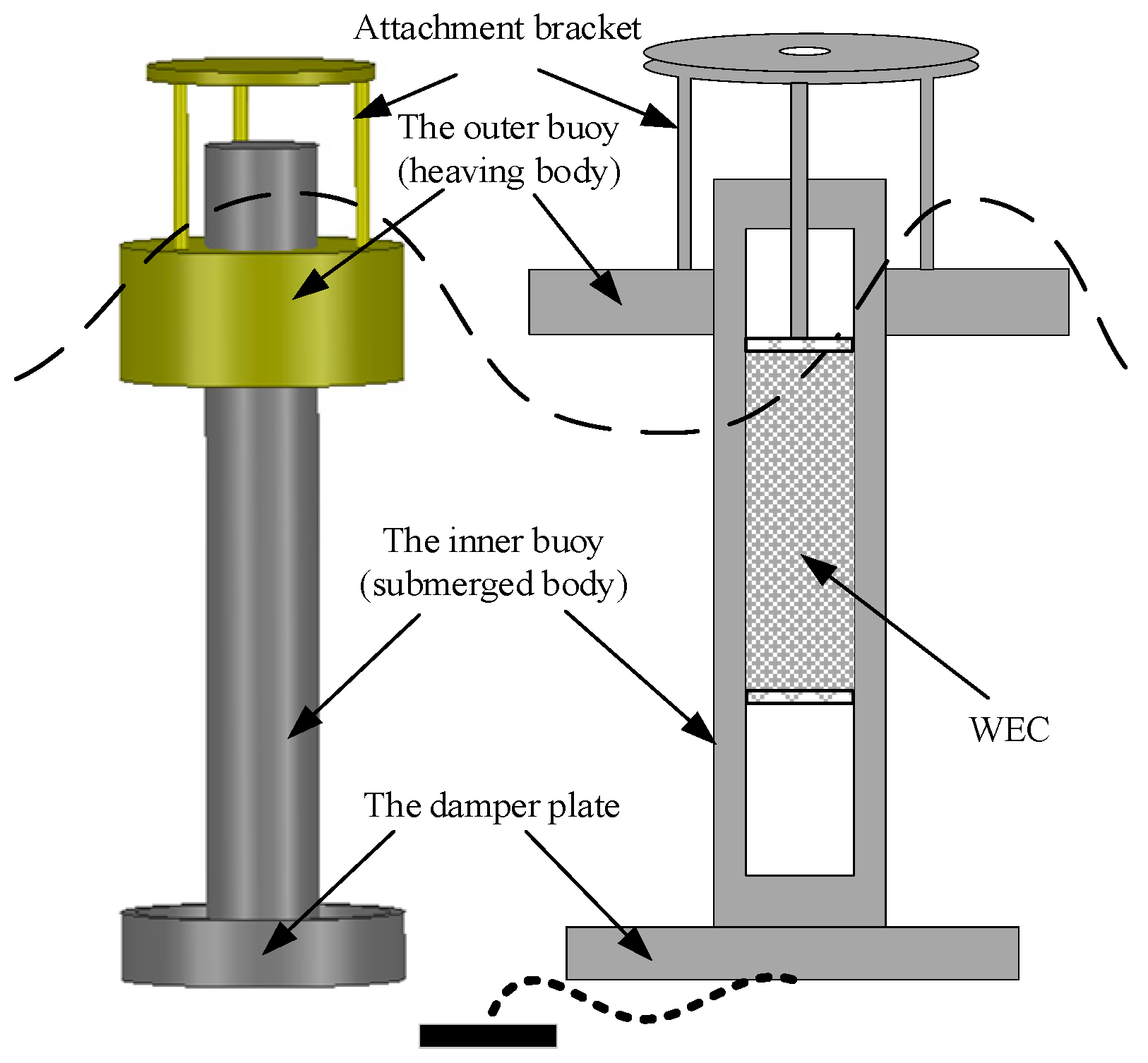 Attachment bracket

The outer buoy (heaving body)

The inner buoy (submerged body)

WEC

The damper plate