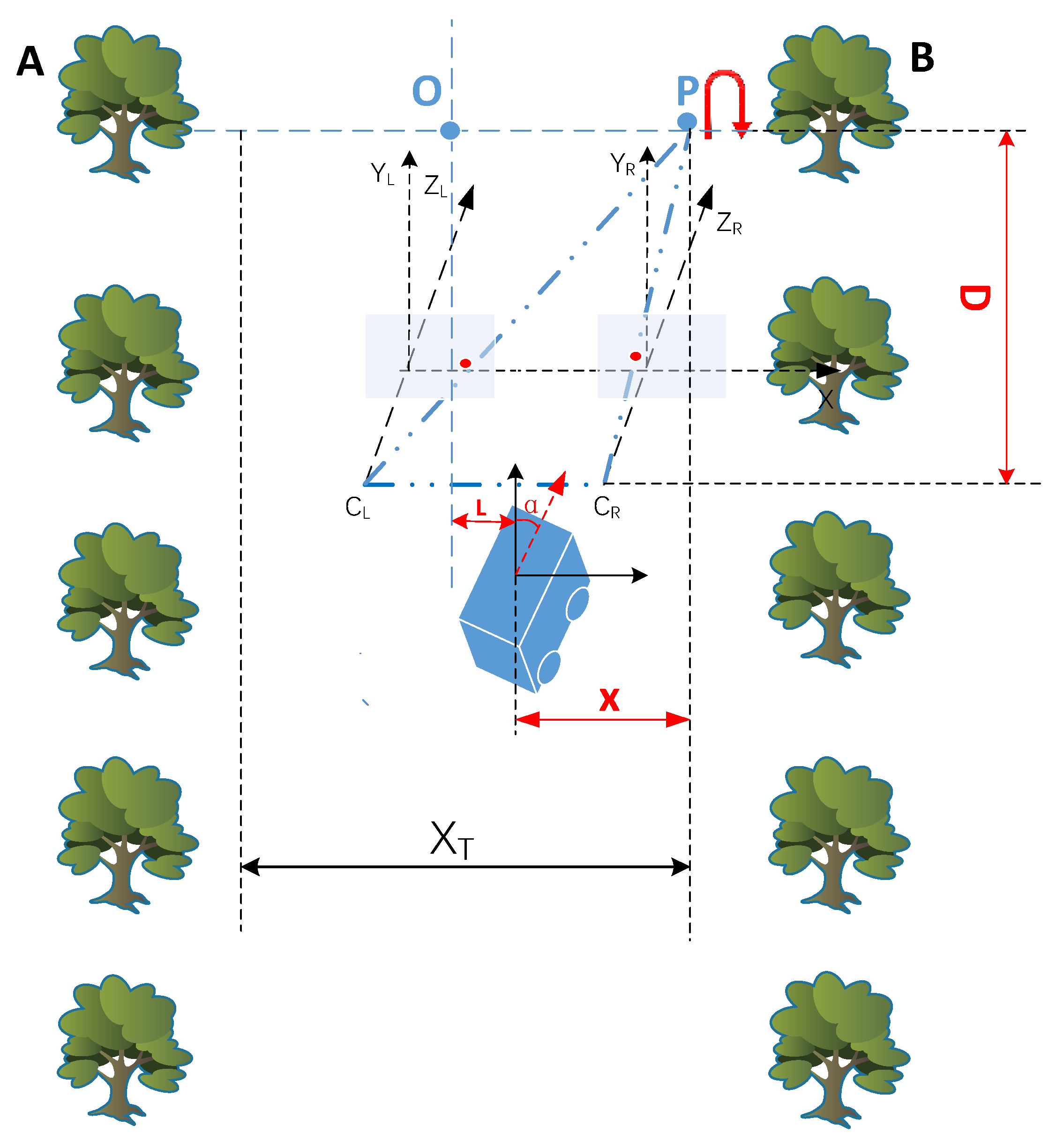 A

O

P

B

$Y_L$

$Z_L$

$Y_R$

$Z_R$

D

X

$C_L$

L

α

$C_R$

X

$X_T$