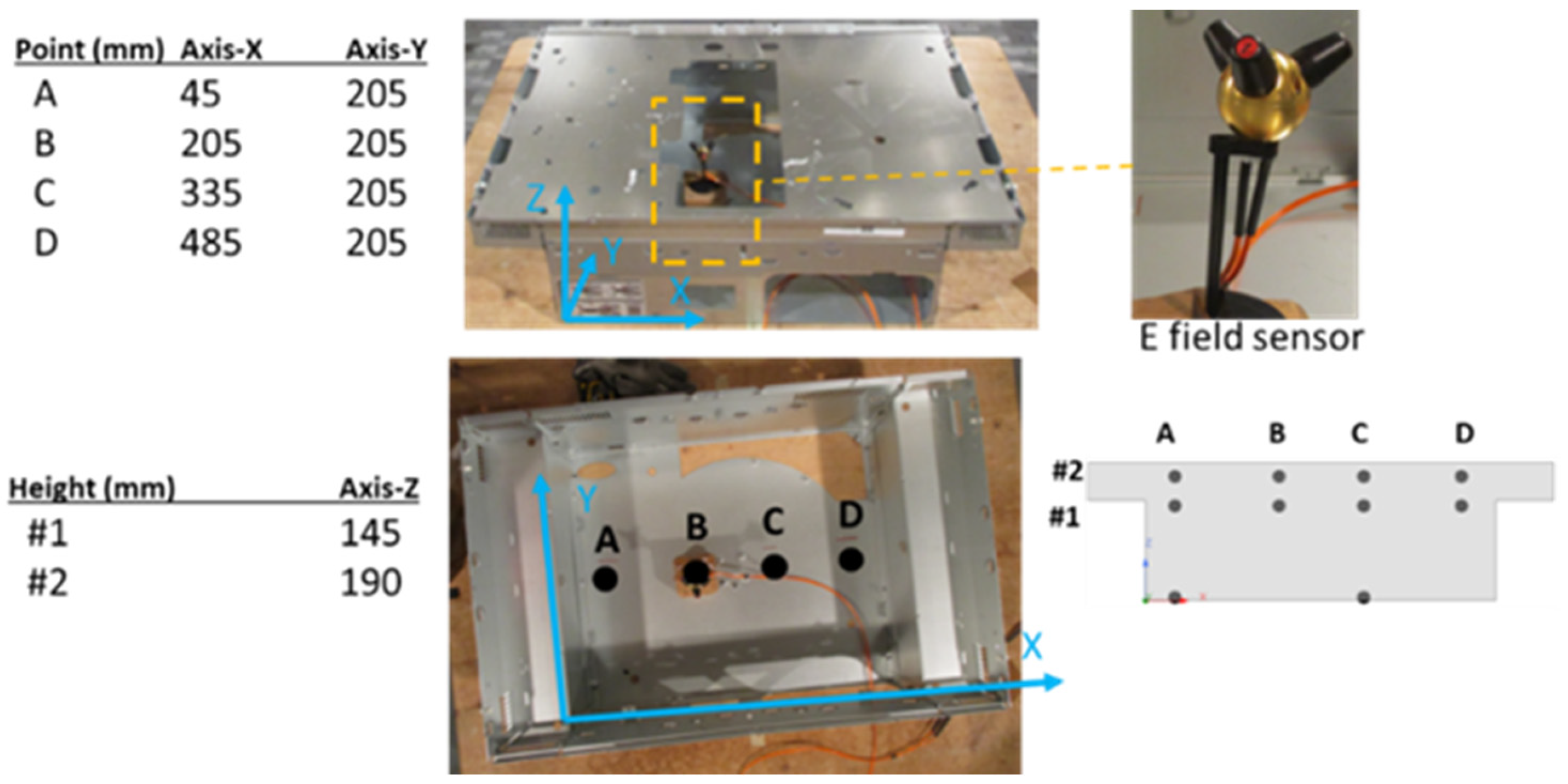 | Point (mm) | Axis-X | Axis-Y |
|---|---|---|
| A | 45 | 205 |
| B | 205 | 205 |
| C | 335 | 205 |
| D | 485 | 205 |

Z
Y
X

E field sensor

| Height (mm) | Axis-Z |
|---|---|
| #1 | 145 |
| #2 | 190 |

Y
A
B
C
D
X

A B C D
#2
#1