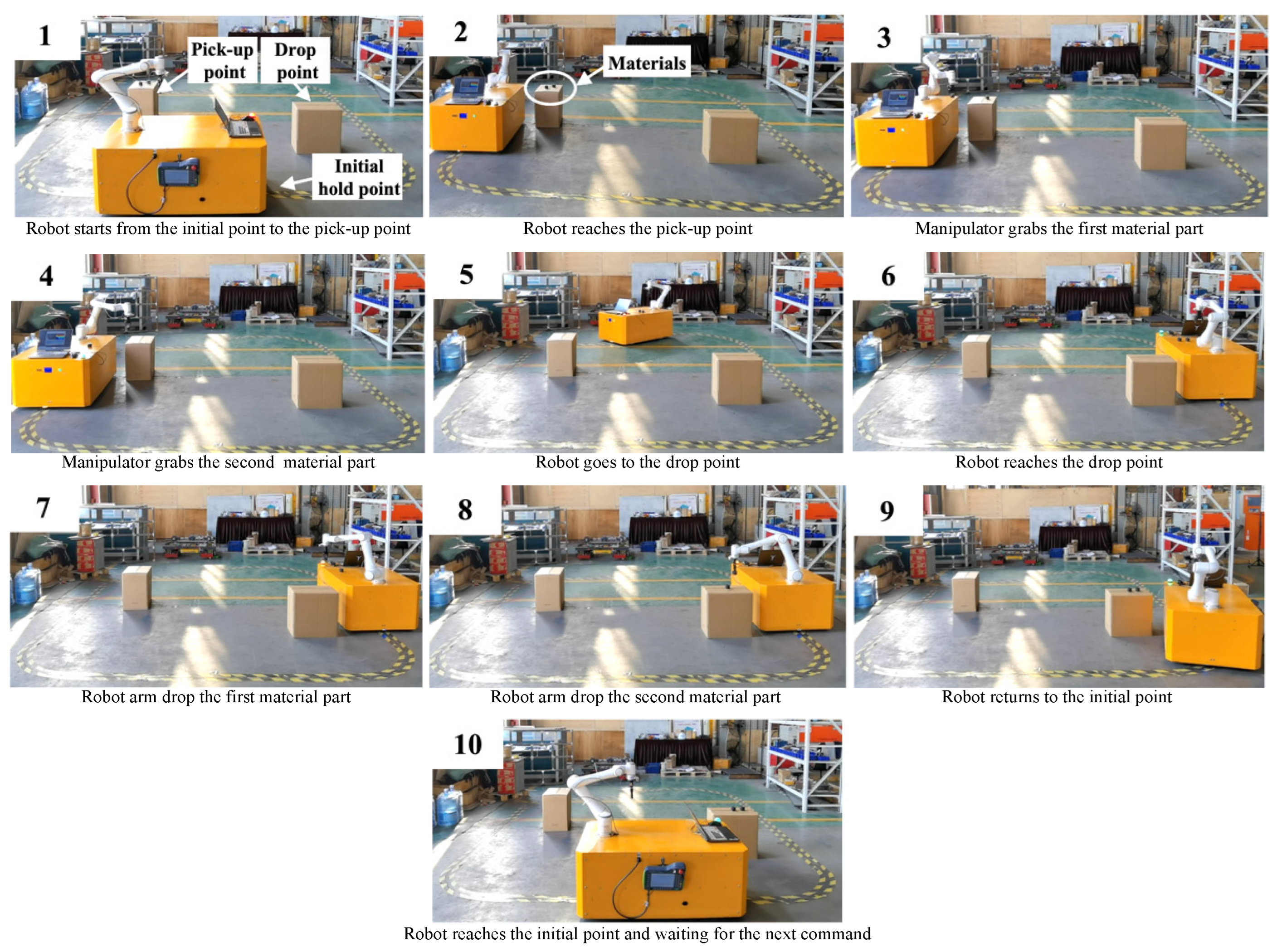 1

Pick-up point

Drop point

Initial hold point

Robot starts from the initial point to the pick-up point

2

Materials

Robot reaches the pick-up point

3

Manipulator grabs the first material part

4

Manipulator grabs the second material part

5

Robot goes to the drop point

6

Robot reaches the drop point

7

Robot arm drop the first material part

8

Robot arm drop the second material part

9

Robot returns to the initial point

10

Robot reaches the initial point and waiting for the next command