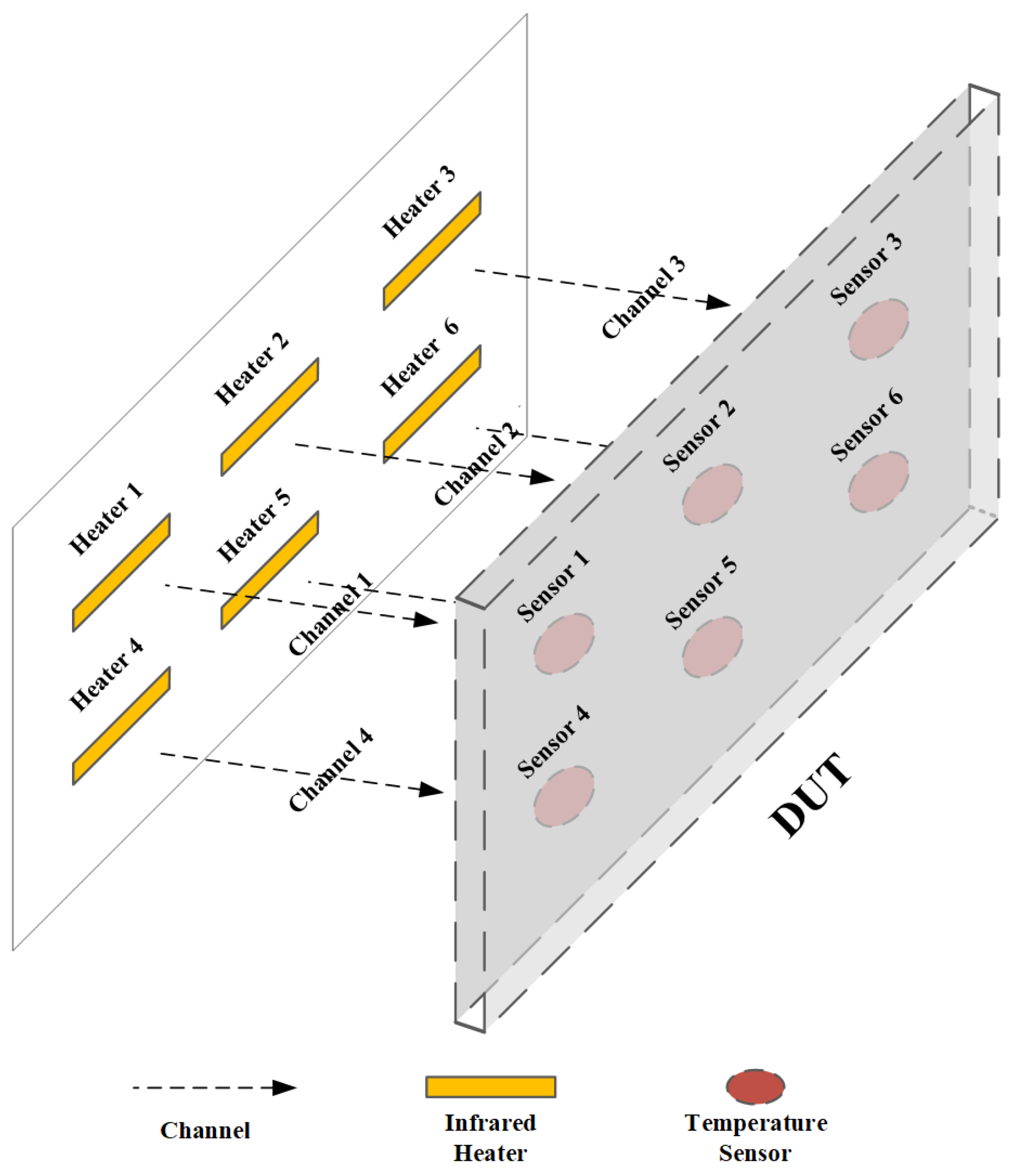 Heater 3

Heater 2

Heater 6

Heater 1

Heater 5

Heater 4

Channel 3

Channel 2

Channel 1

Channel 4

Sensor 3

Sensor 2

Sensor 6

Sensor 1

Sensor 5

Sensor 4

DUT

Channel

Infrared Heater

Temperature Sensor