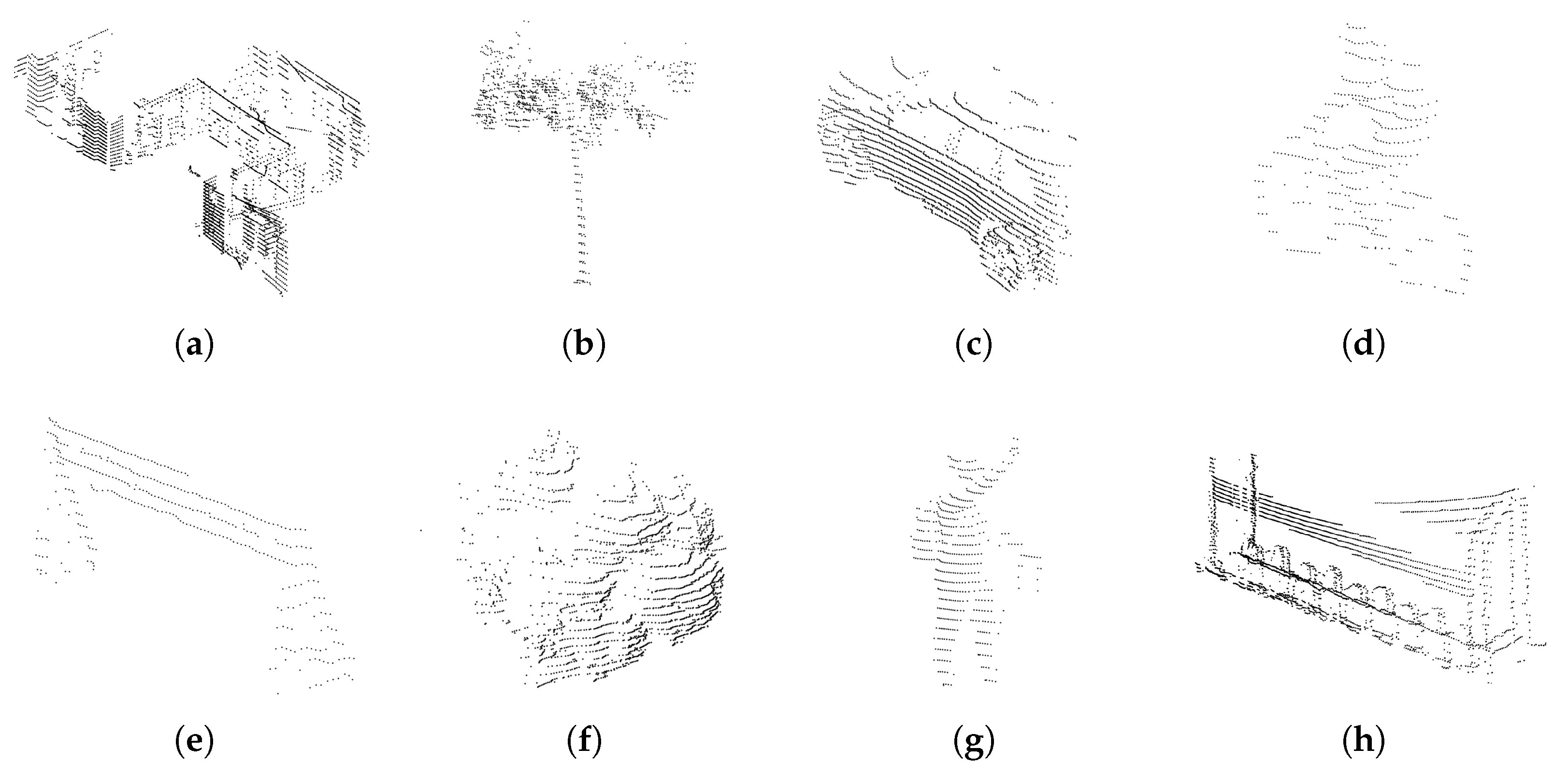 (a)

(b)

(c)

(d)

(e)

(f)

(g)

(h)