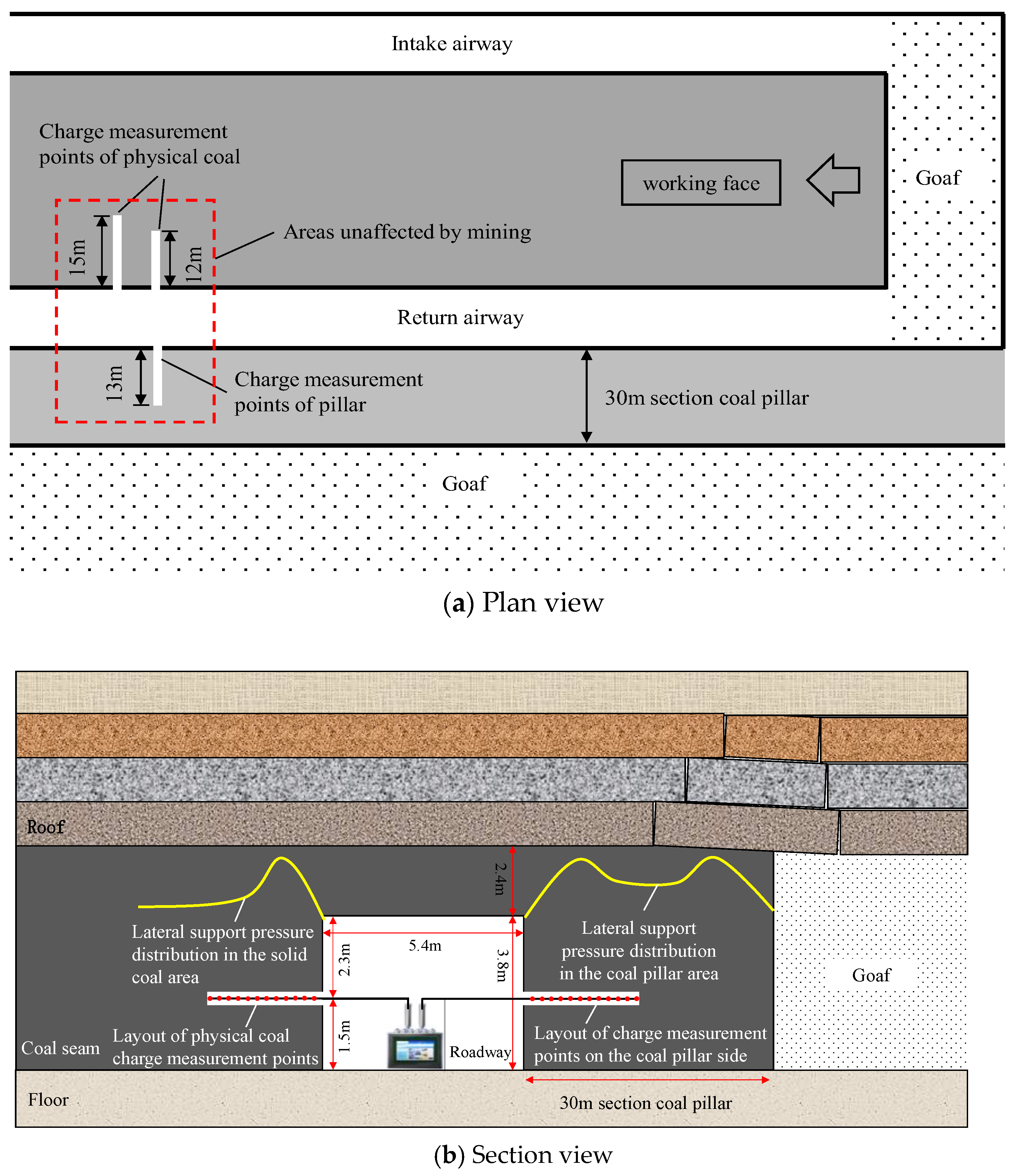 Intake airway

Charge measurement points of physical coal

working face

Goaf

15m

12m

Areas unaffected by mining

Return airway

13m

Charge measurement points of pillar

30m section coal pillar

Goaf

(a) Plan view

Roof

2.4m

Lateral support pressure distribution in the solid coal area

5.4m

2.3m

3.8m

Lateral support pressure distribution in the coal pillar area

Goaf

1.5m

Coal seam

Layout of physical coal charge measurement points

Roadway

Layout of charge measurement points on the coal pillar side

Floor

30m section coal pillar

(b) Section view