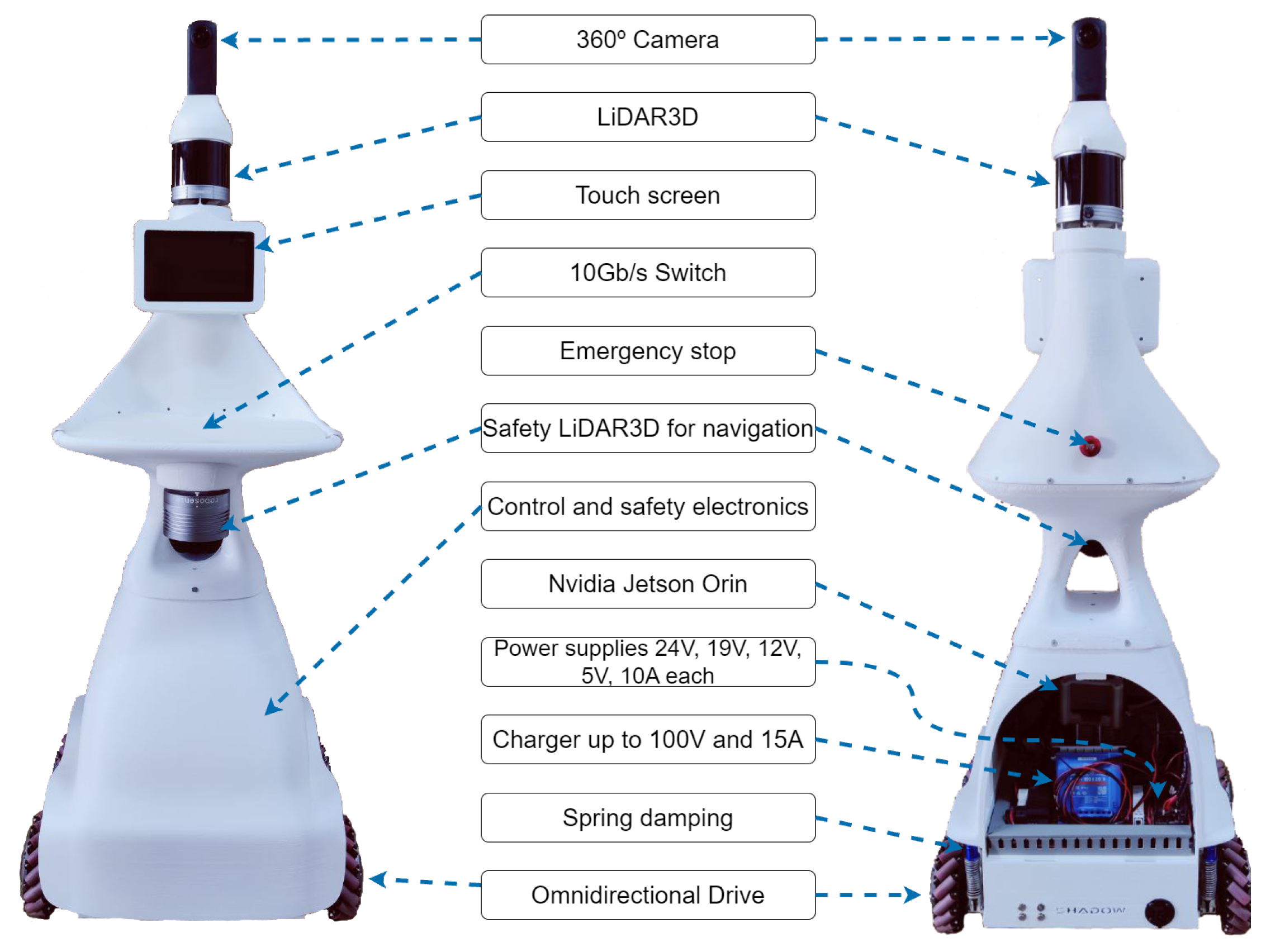 360º Camera

LiDAR3D

Touch screen

10Gb/s Switch

Emergency stop

Safety LiDAR3D for navigation

Control and safety electronics

Nvidia Jetson Orin

Power supplies 24V, 19V, 12V, 5V, 10A each

Charger up to 100V and 15A

Spring damping

Omnidirectional Drive

robosense

SHADOW