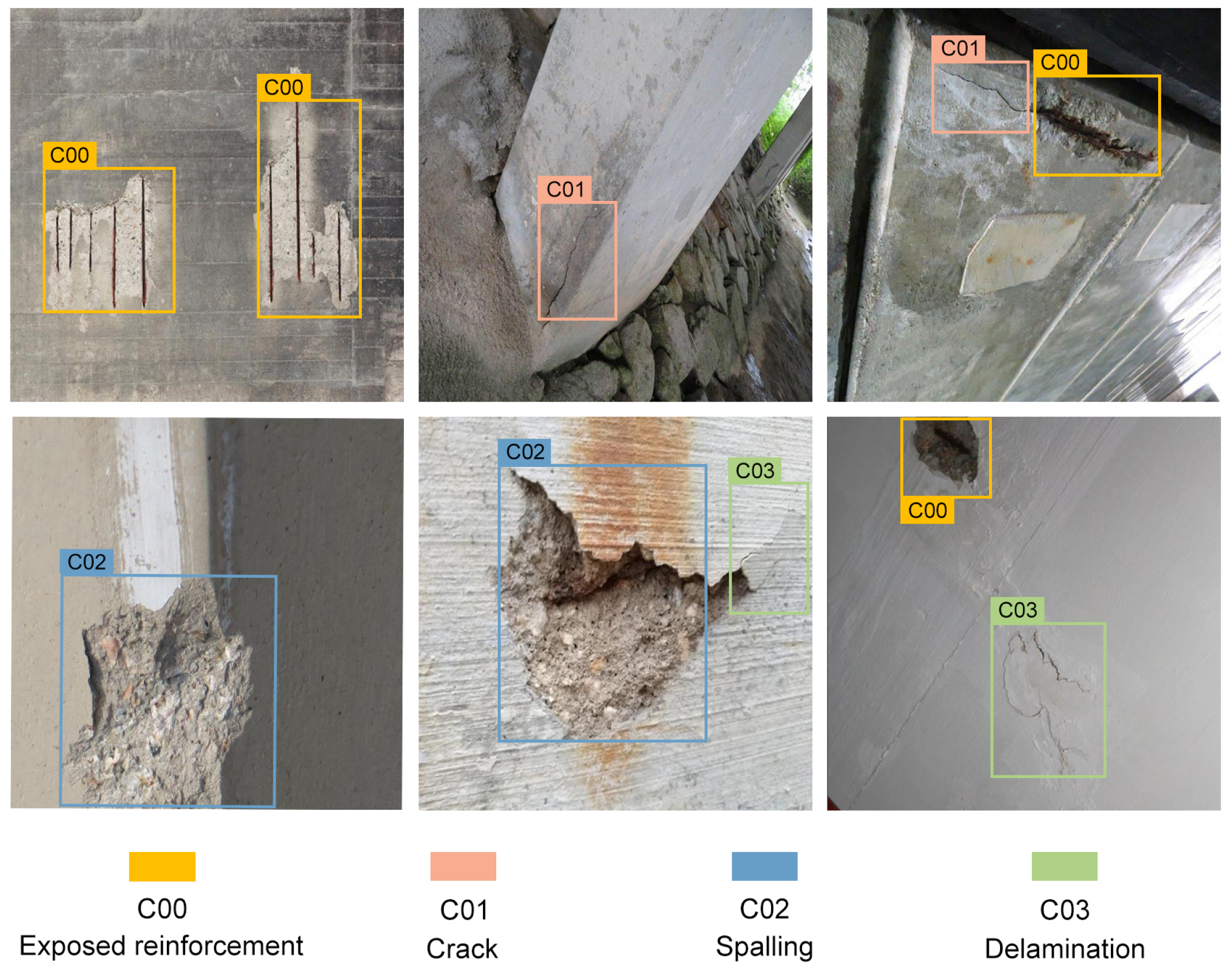 C00
C00

C01

C01
C00

C02

C02
C03

C00
C03

C00
Exposed reinforcement

C01
Crack

C02
Spalling

C03
Delamination