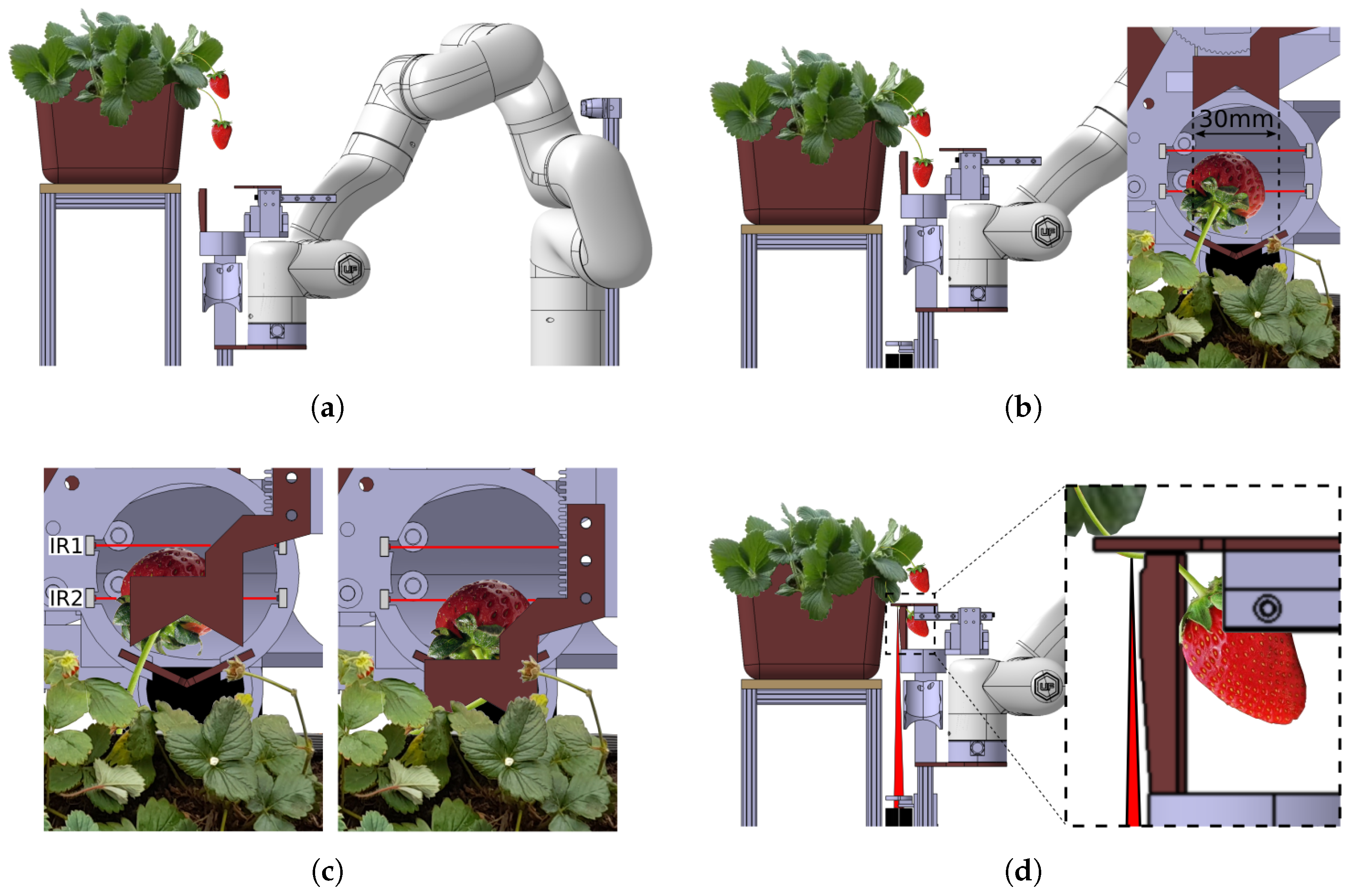 (a)

30mm

(b)

IR1

IR2

(c)

(d)