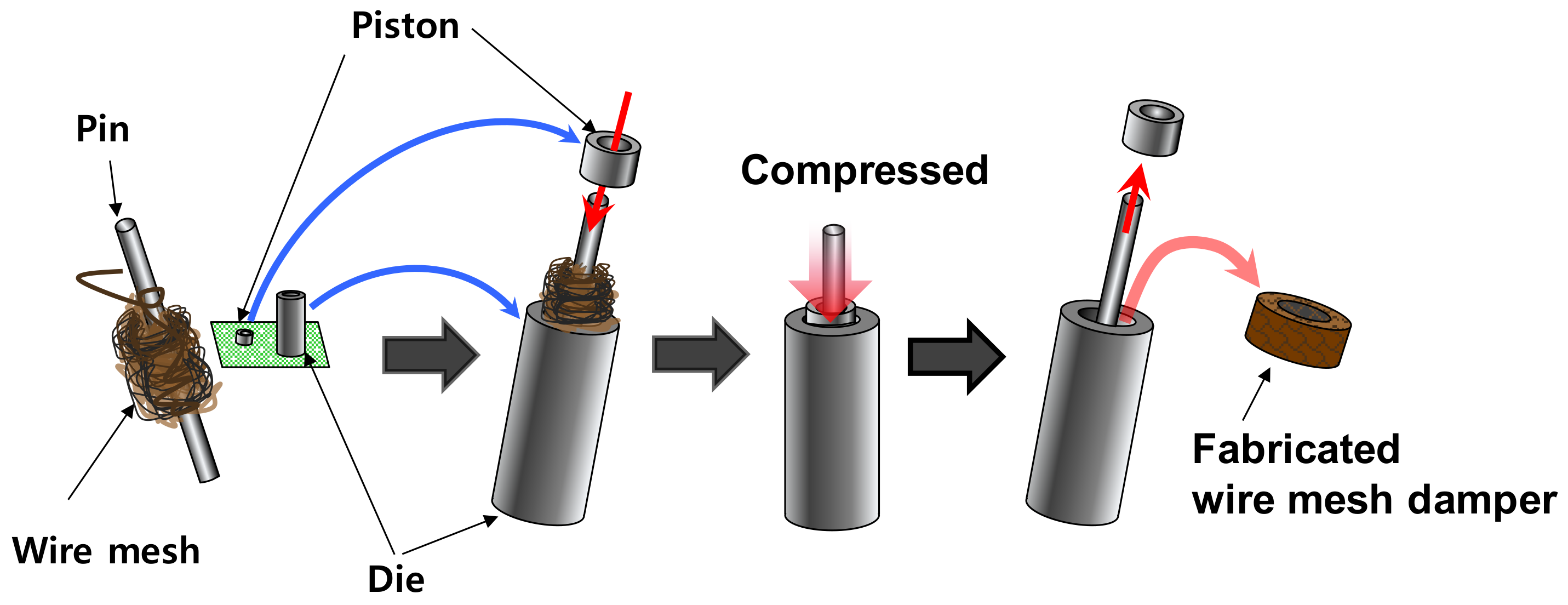 Piston

Pin

Compressed

Wire mesh

Die

Fabricated wire mesh damper