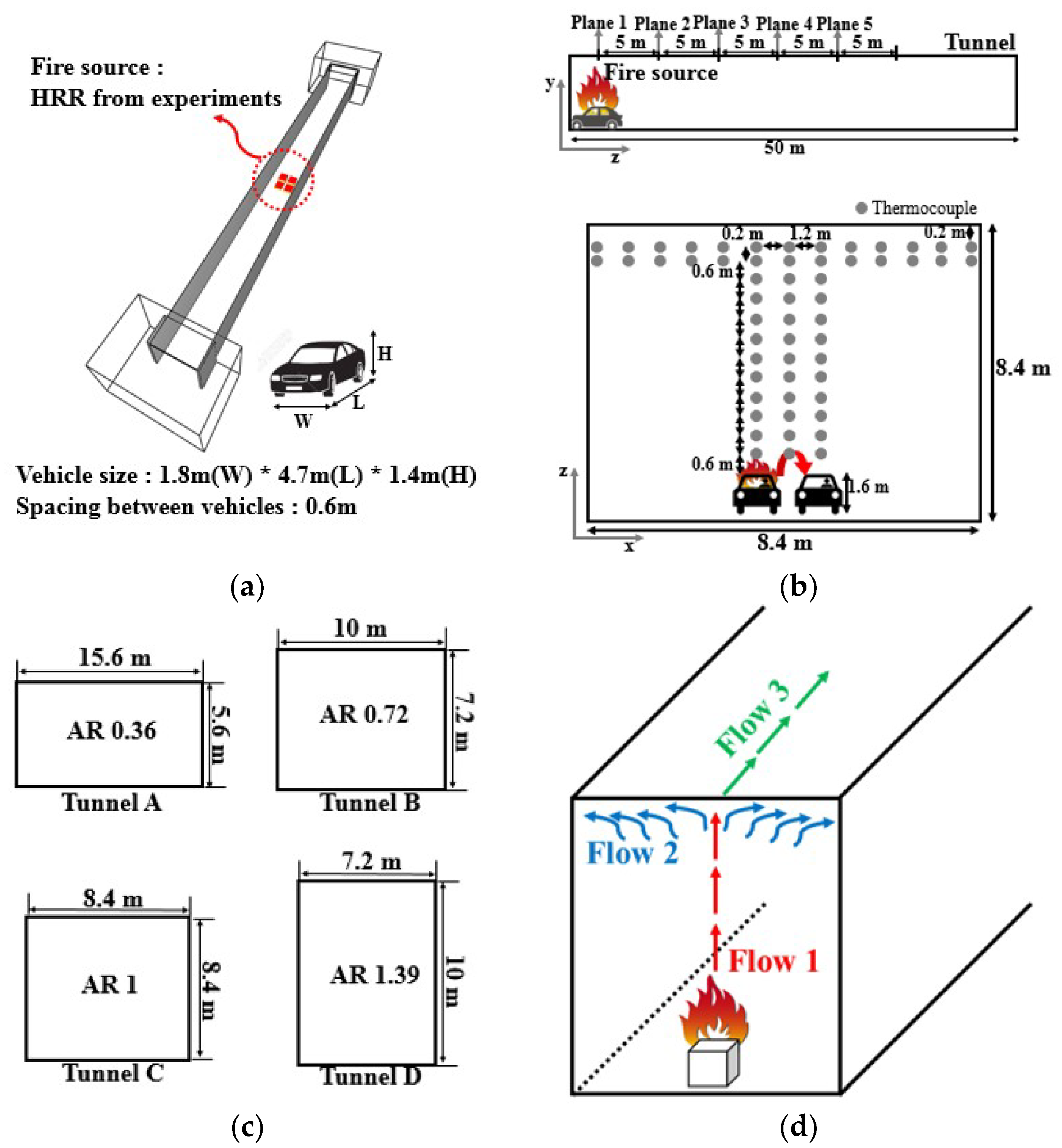 Fire source :
HRR from experiments

H
L
W

Vehicle size : 1.8m(W) * 4.7m(L) * 1.4m(H)
Spacing between vehicles : 0.6m

(a)

Plane 1 Plane 2 Plane 3 Plane 4 Plane 5
5 m 5 m 5 m 5 m 5 m
Tunnel
Fire source
y
z
50 m

Thermocouple
0.2 m 1.2 m 0.2 m
0.6 m
0.6 m
1.6 m
8.4 m
z
x
8.4 m

(b)

15.6 m
AR 0.36
5.6 m
Tunnel A

10 m
AR 0.72
7.2 m
Tunnel B

8.4 m
AR 1
8.4 m
Tunnel C

7.2 m
AR 1.39
10 m
Tunnel D

(c)

Flow 3
Flow 2
Flow 1

(d)