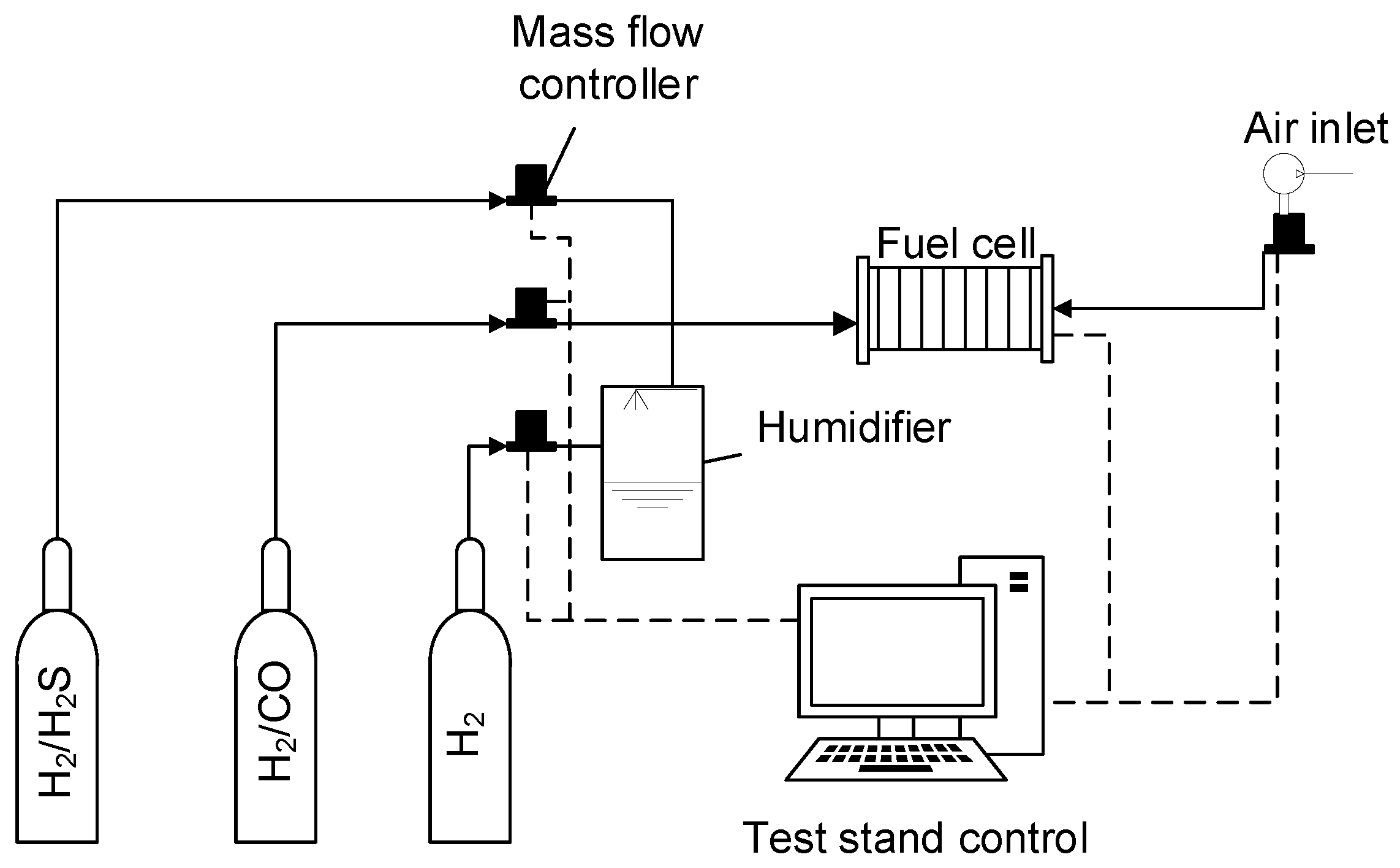 Mass flow controller

Air inlet

Fuel cell

Humidifier

$H_2/H_2S$

$H_2/CO$

$H_2$

Test stand control