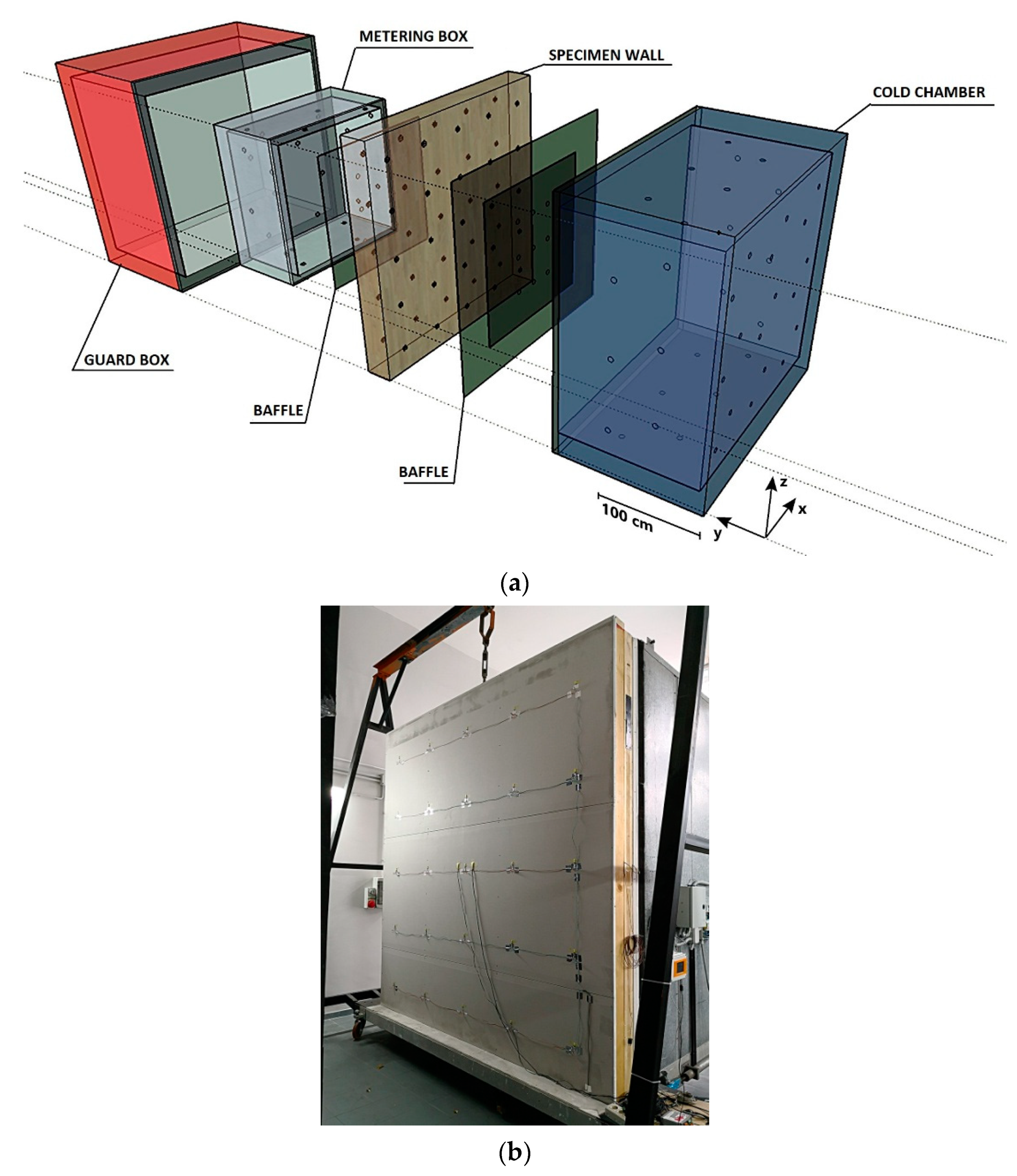 METERING BOX

SPECIMEN WALL

COLD CHAMBER

GUARD BOX

BAFFLE

BAFFLE

100 cm

z

x

y

(a)

(b)