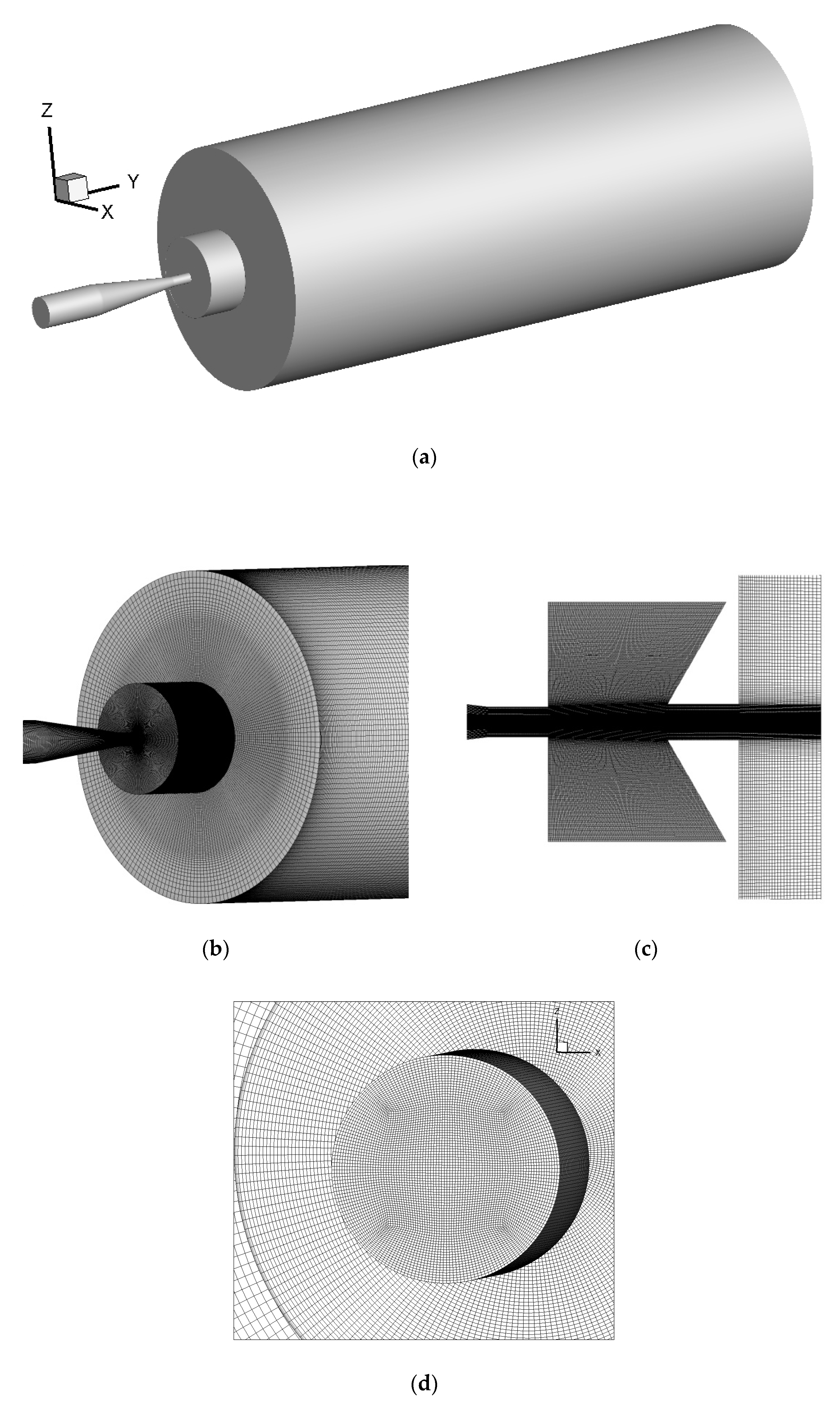 Z
Y
X

(a)

(b)

(c)

Z
X

(d)