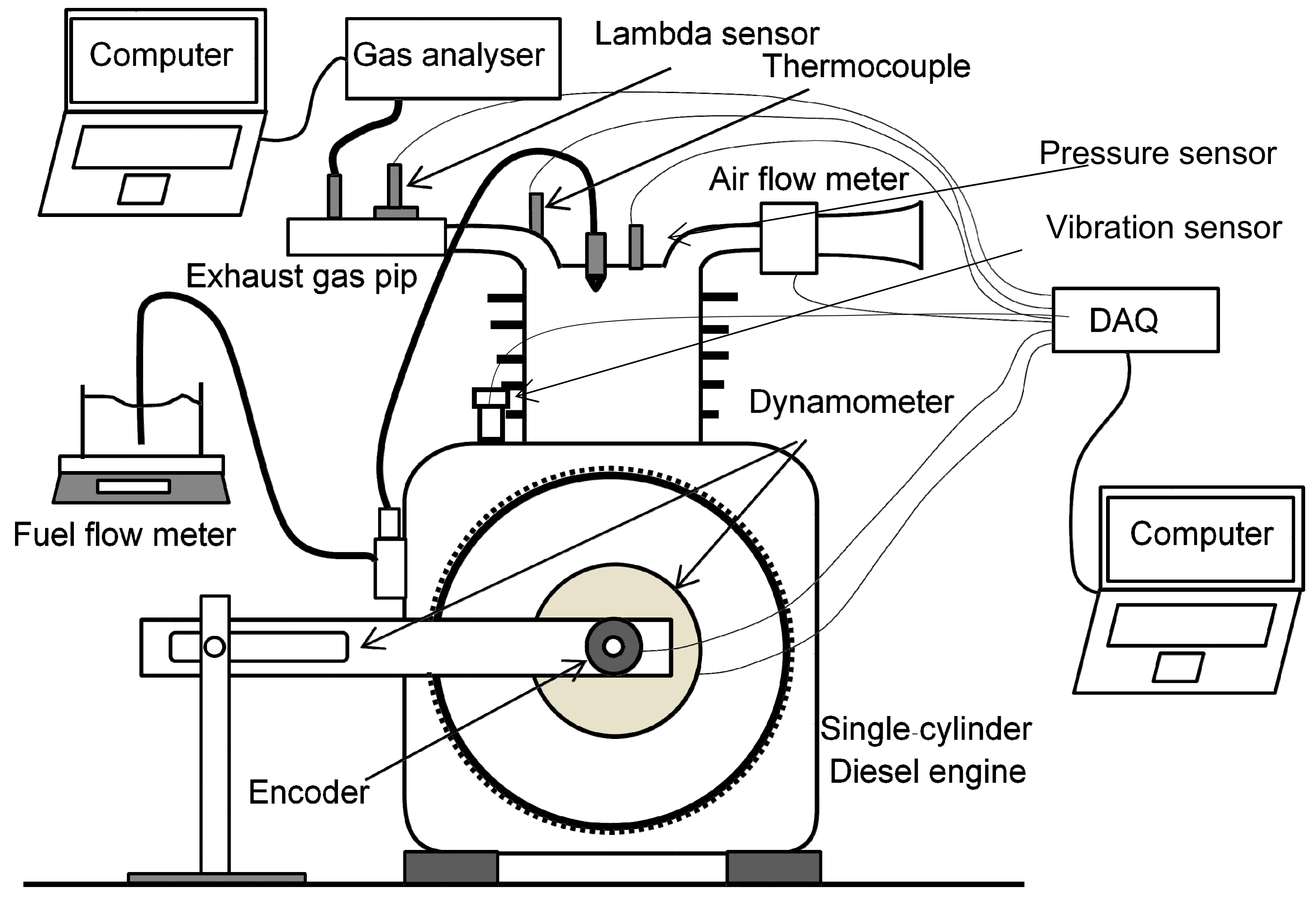 Computer

Gas analyser

Lambda sensor

Thermocouple

Pressure sensor

Air flow meter

Vibration sensor

Exhaust gas pip

DAQ

Dynamometer

Fuel flow meter

Computer

Single-cylinder Diesel engine

Encoder