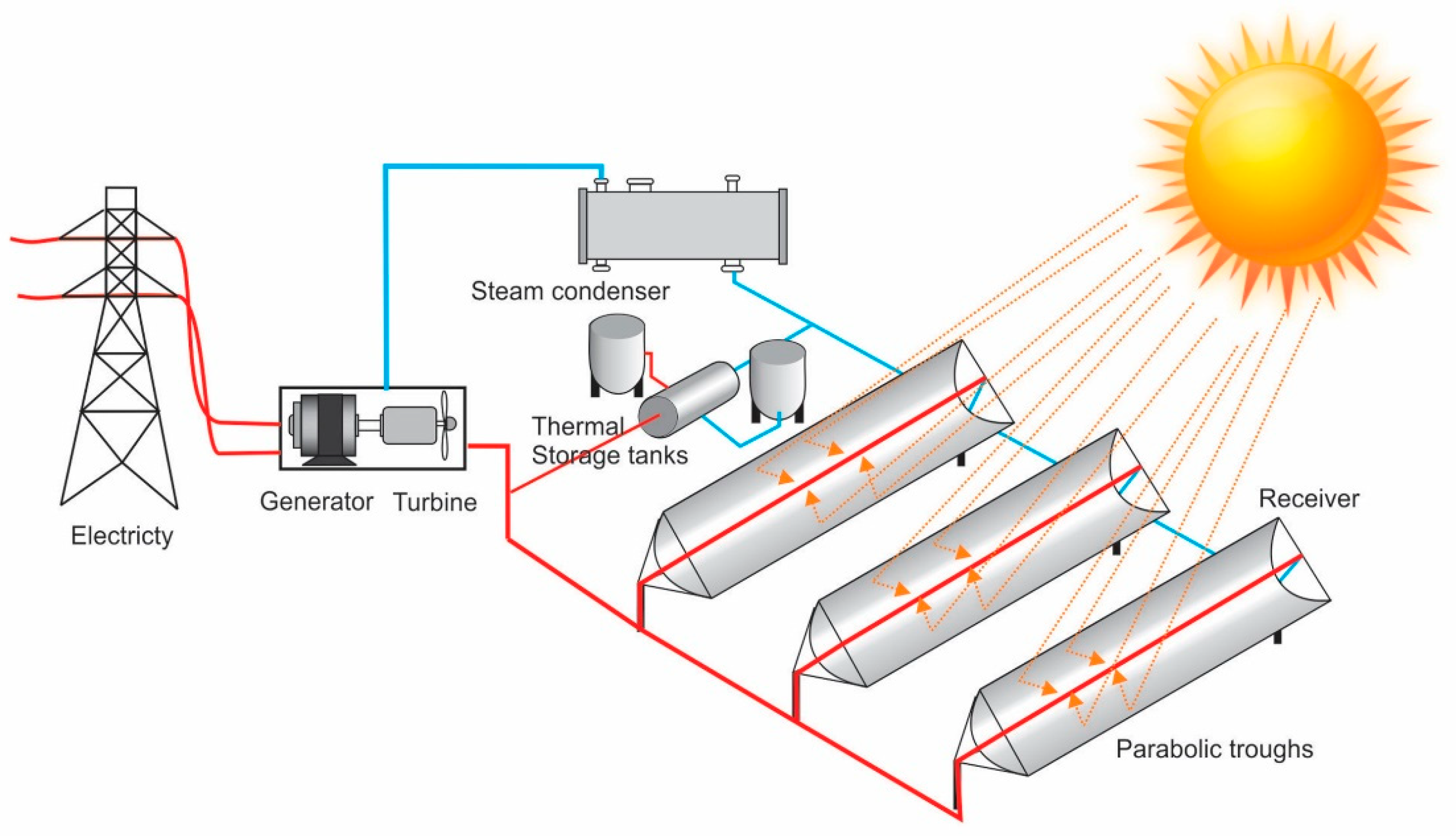 Steam condenser

Thermal Storage tanks

Generator

Turbine

Electricty

Receiver

Parabolic troughs