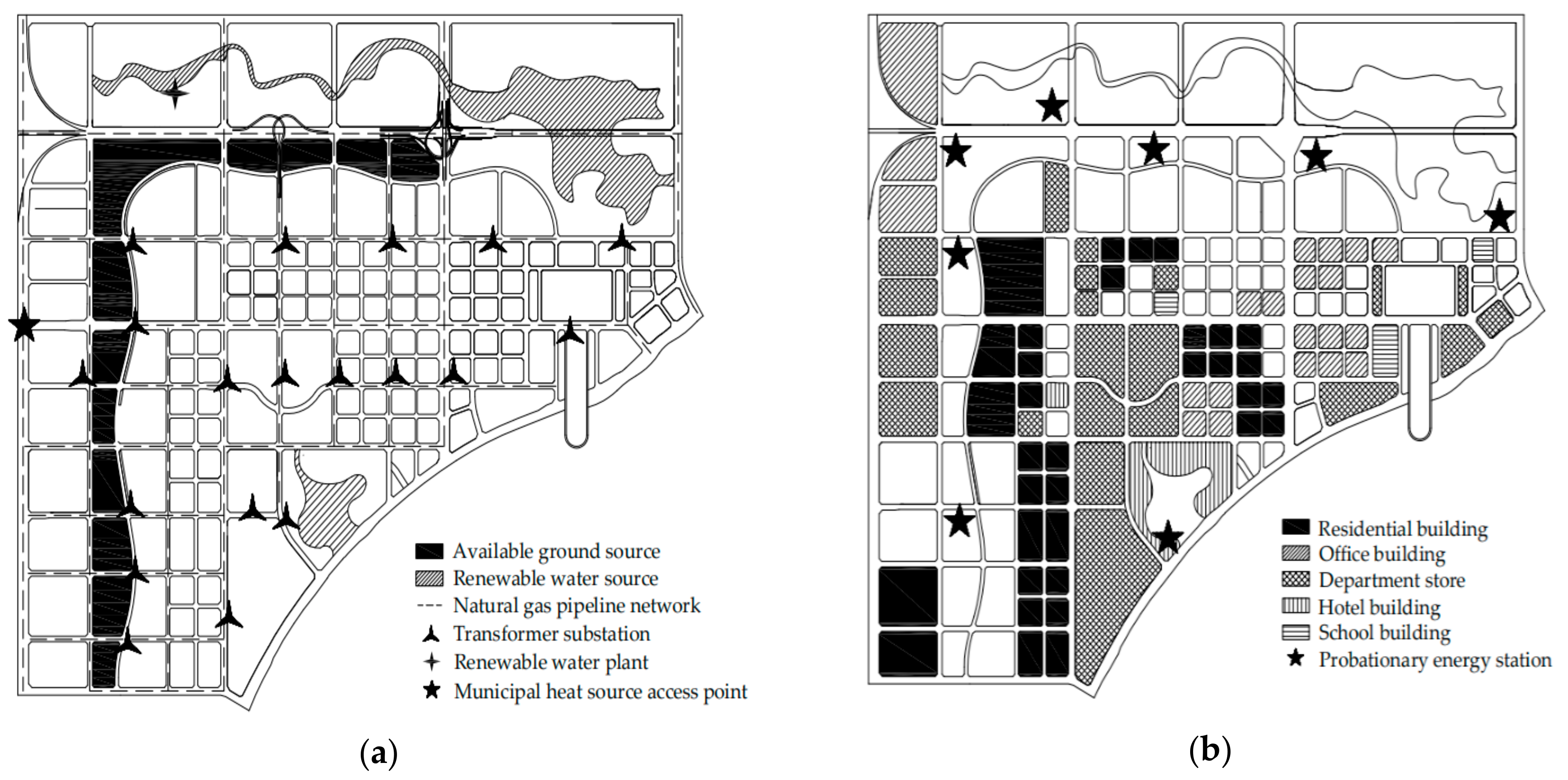 Available ground source
Renewable water source
Natural gas pipeline network
Transformer substation
Renewable water plant
Municipal heat source access point

(a)

Residential building
Office building
Department store
Hotel building
School building
Probationary energy station

(b)