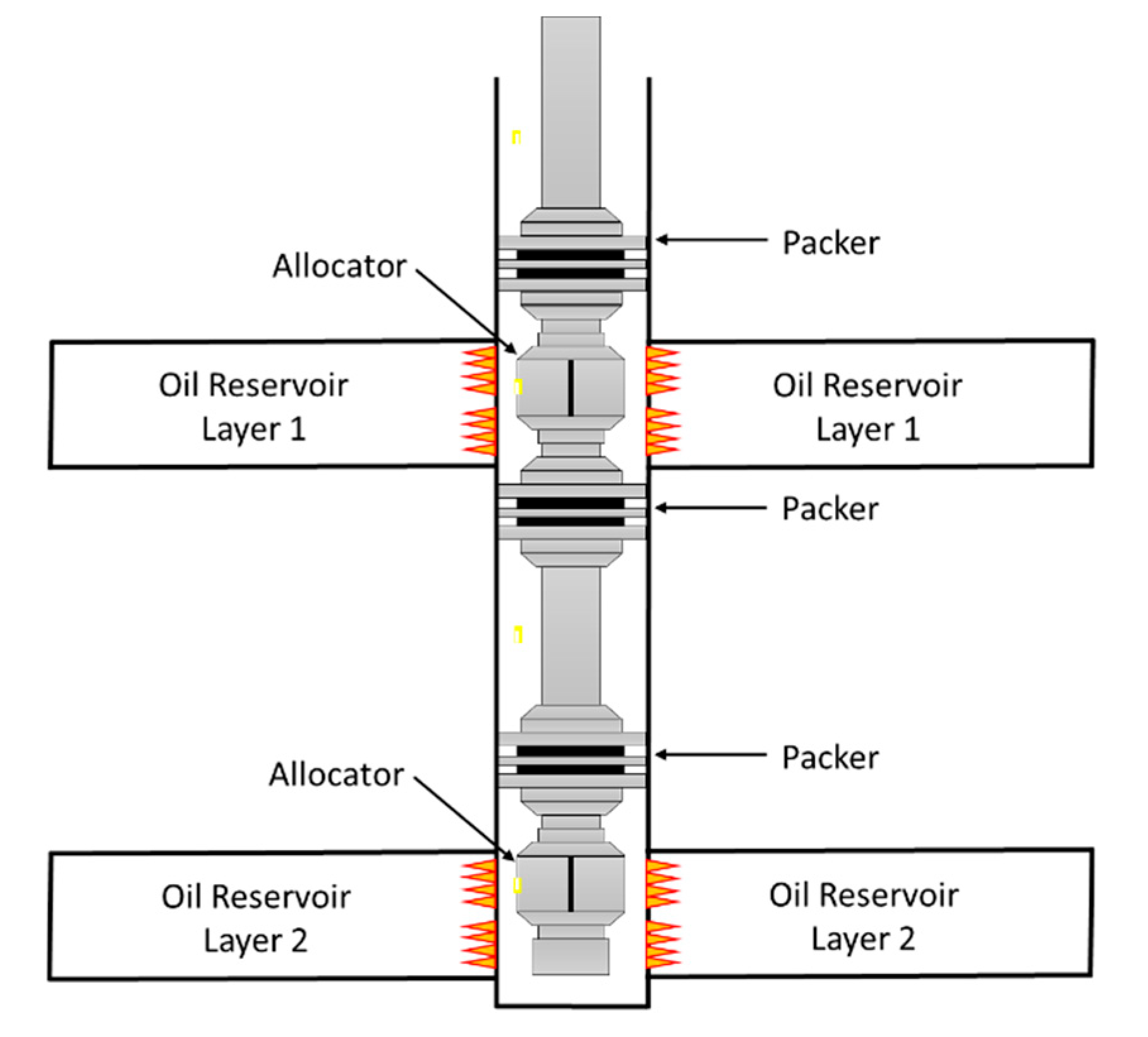 Packer

Allocator

Oil Reservoir Layer 1

Oil Reservoir Layer 1

Packer

Packer

Allocator

Oil Reservoir Layer 2

Oil Reservoir Layer 2