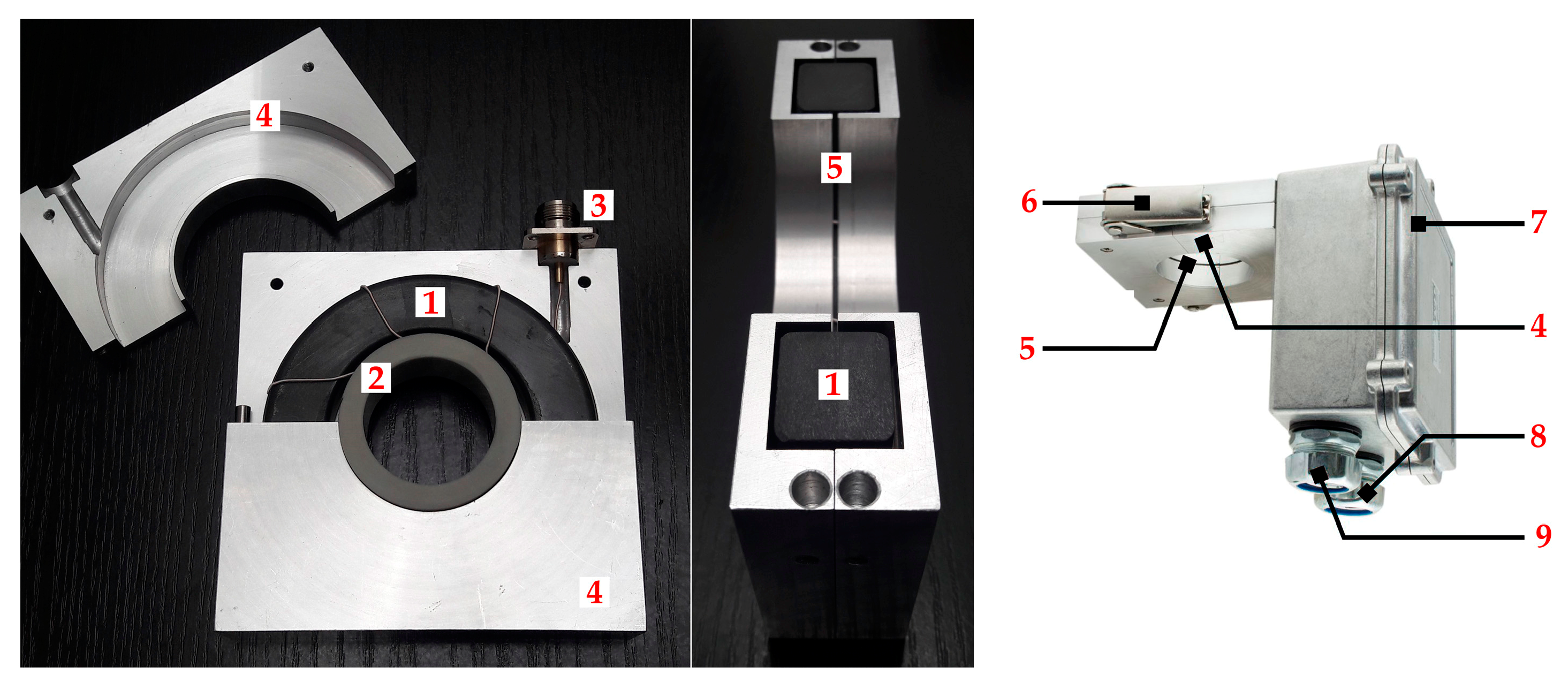 4
3
1
2
4
5
1
6
7
5
4
8
9