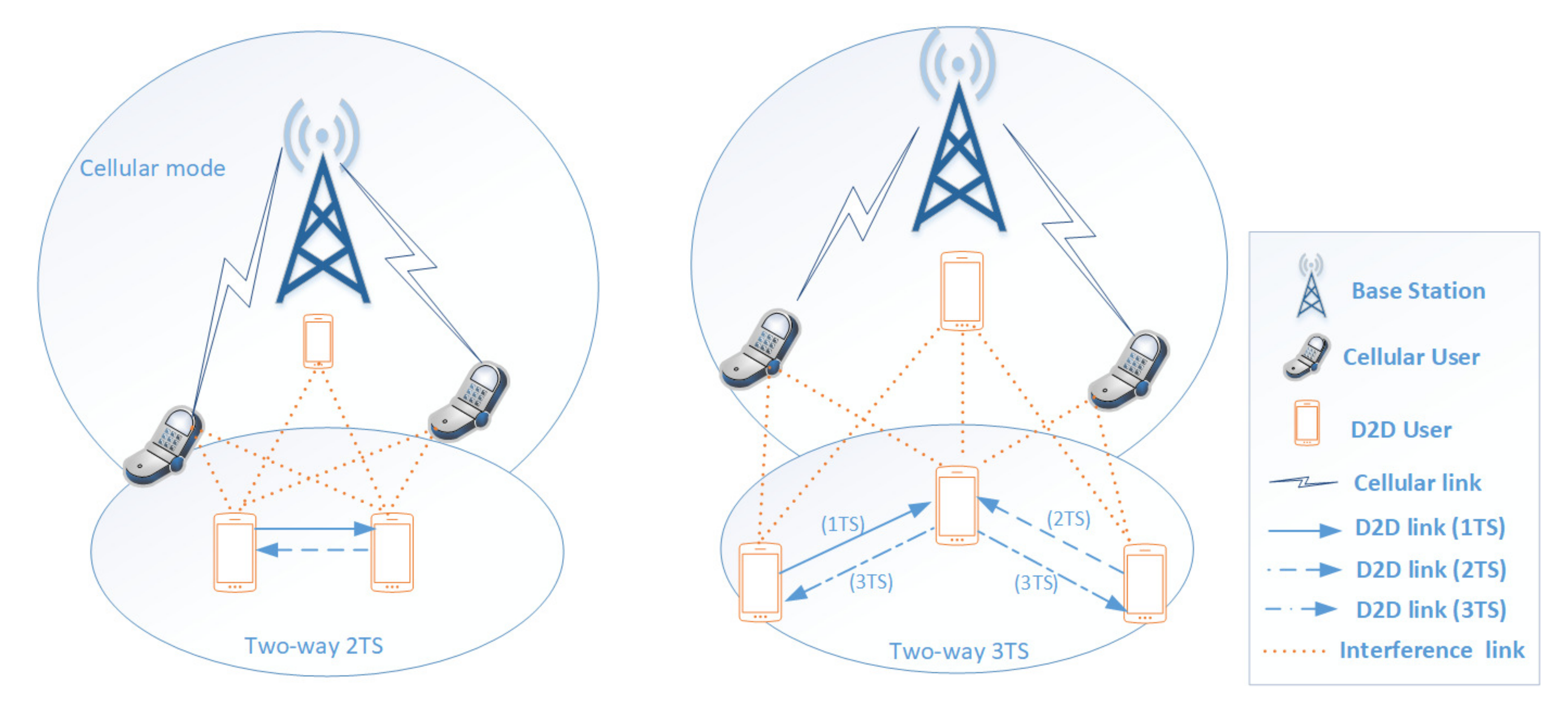 Cellular mode

Two-way 2TS

(1TS)

(2TS)

(3TS)

(3TS)

Two-way 3TS

Base Station

Cellular User

D2D User

Cellular link

D2D link (1TS)

D2D link (2TS)

D2D link (3TS)

Interference link