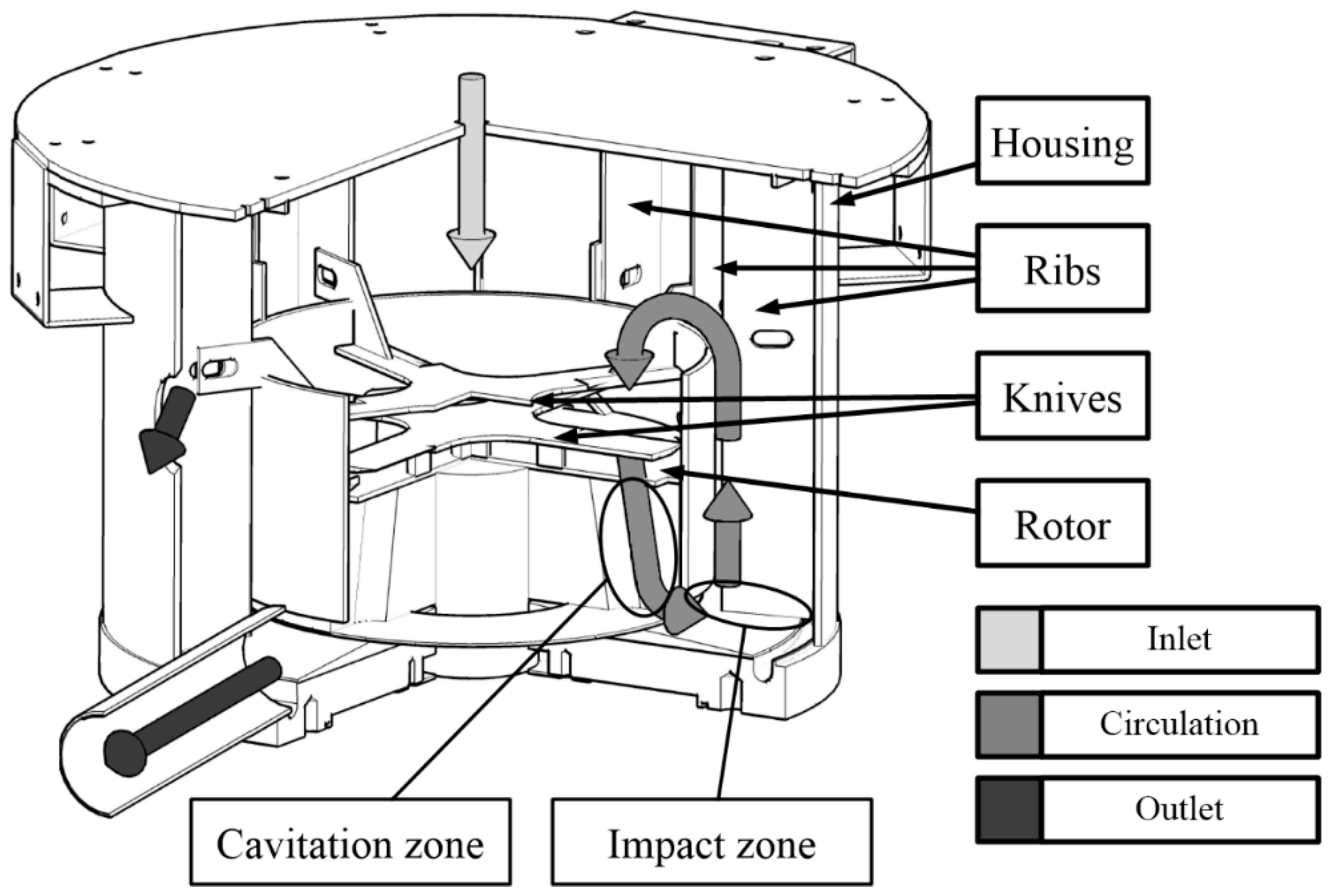 Housing

Ribs

Knives

Rotor

Inlet

Circulation

Outlet

Cavitation zone

Impact zone