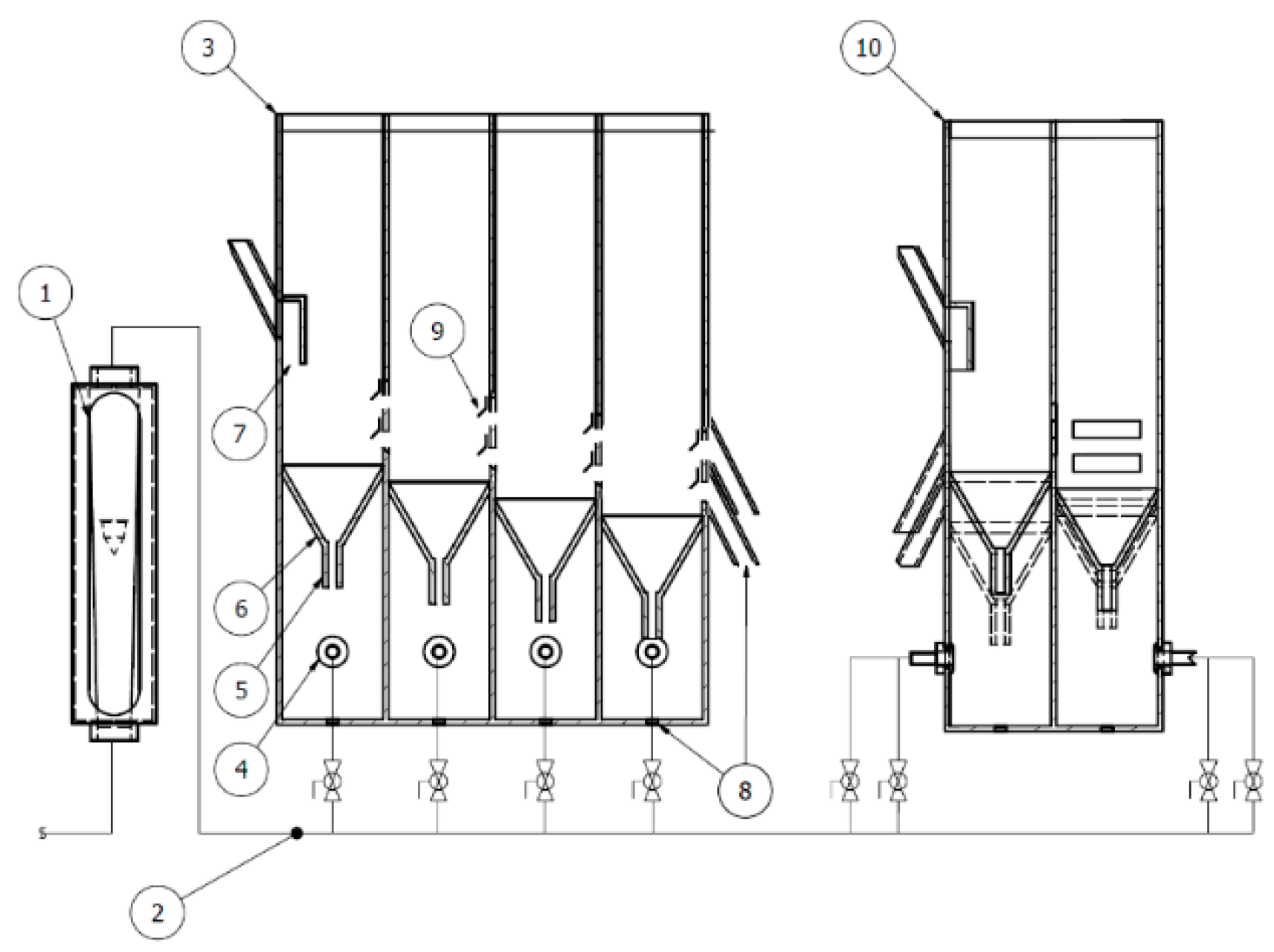 3
10
1
9
7
6
5
4
8
2