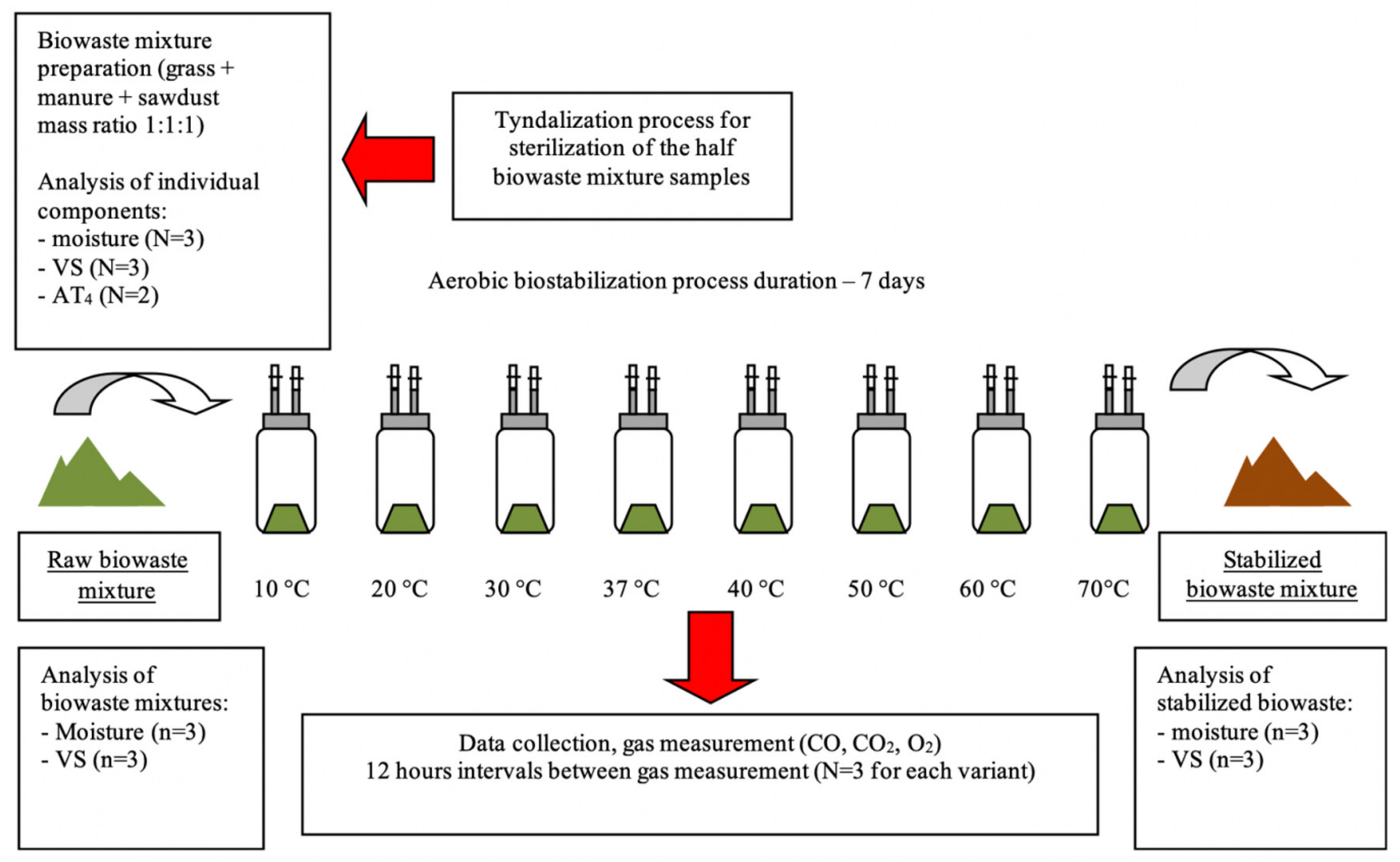 Biowaste mixture preparation (grass + manure + sawdust mass ratio 1:1:1)

Analysis of individual components:
- moisture (N=3)
- VS (N=3)
- $AT_4$ (N=2)

Tyndalization process for sterilization of the half biowaste mixture samples

Aerobic biostabilization process duration – 7 days

Raw biowaste mixture

10 °C 20 °C 30 °C 37 °C 40 °C 50 °C 60 °C 70°C

Stabilized biowaste mixture

Analysis of biowaste mixtures:
- Moisture (n=3)
- VS (n=3)

Data collection, gas measurement (CO, $CO_2$, $O_2$)
12 hours intervals between gas measurement (N=3 for each variant)

Analysis of stabilized biowaste:
- moisture (n=3)
- VS (n=3)