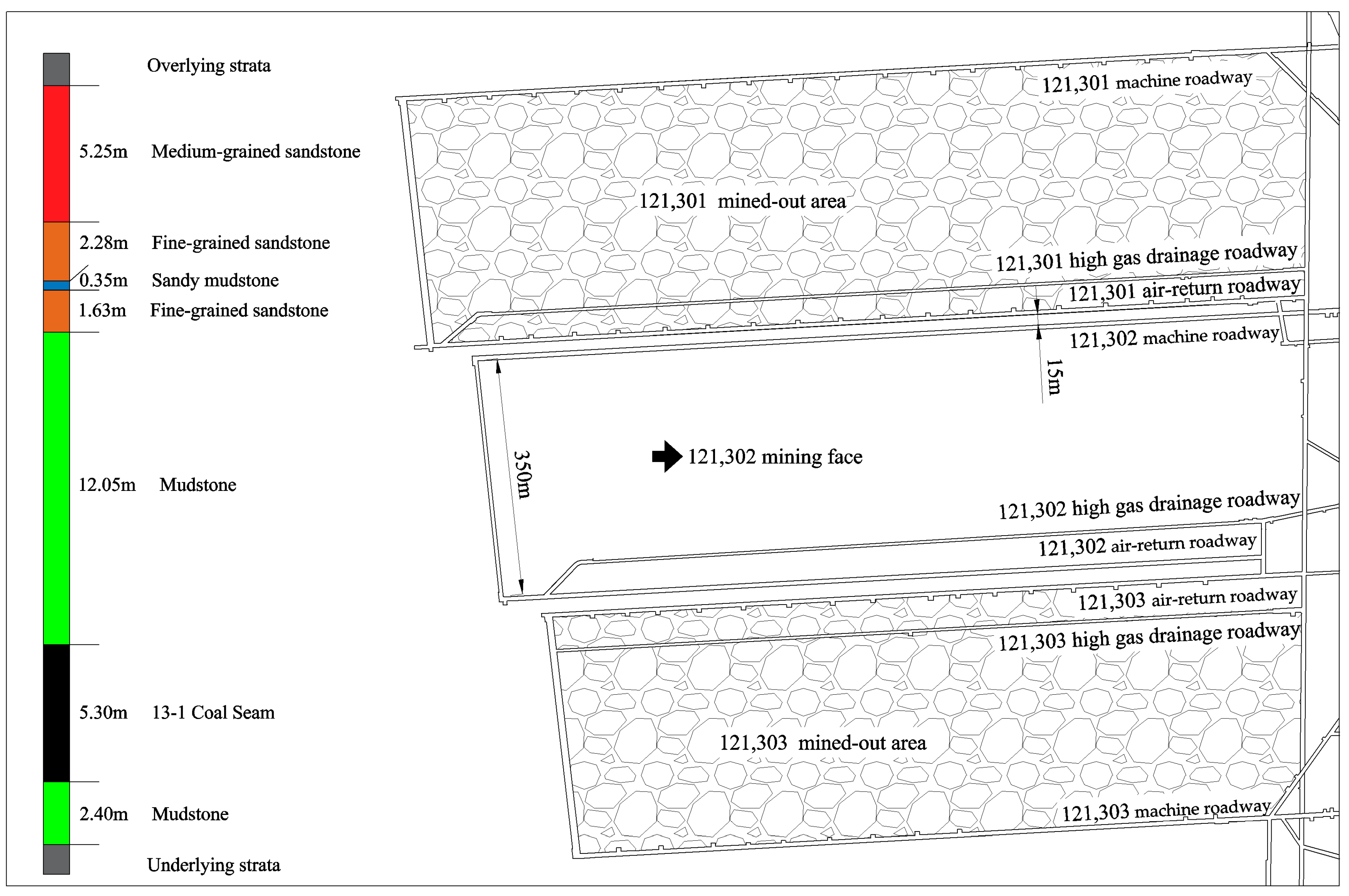 Overlying strata

5.25m Medium-grained sandstone

2.28m Fine-grained sandstone

0.35m Sandy mudstone

1.63m Fine-grained sandstone

12.05m Mudstone

5.30m 13-1 Coal Seam

2.40m Mudstone

Underlying strata

121,301 machine roadway

121,301 mined-out area

121,301 high gas drainage roadway

121,301 air-return roadway

121,302 machine roadway

15m

350m

121,302 mining face

121,302 high gas drainage roadway

121,302 air-return roadway

121,303 air-return roadway

121,303 high gas drainage roadway

121,303 mined-out area

121,303 machine roadway