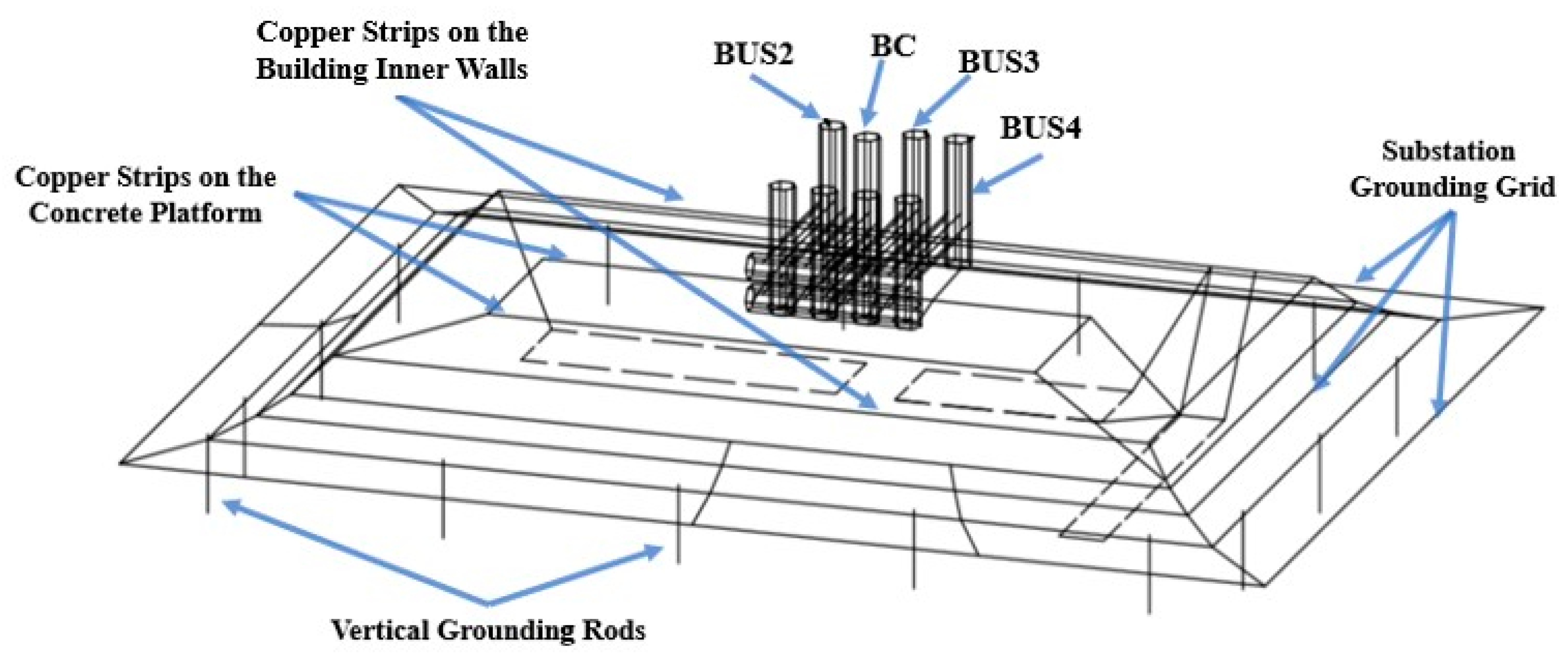 Copper Strips on the Building Inner Walls

BUS2

BC

BUS3

BUS4

Copper Strips on the Concrete Platform

Substation Grounding Grid

Vertical Grounding Rods