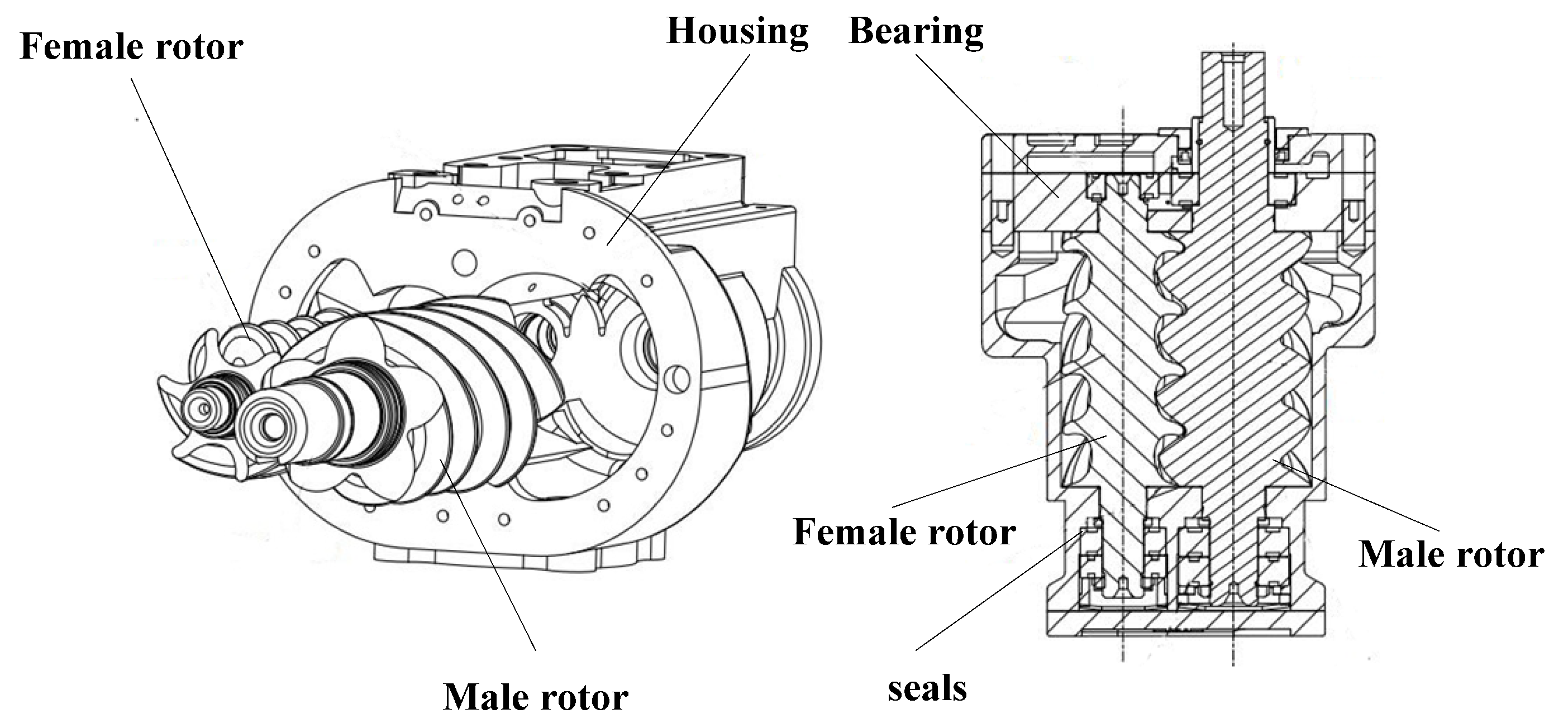 Female rotor

Housing

Bearing

Male rotor

Female rotor

Male rotor

seals