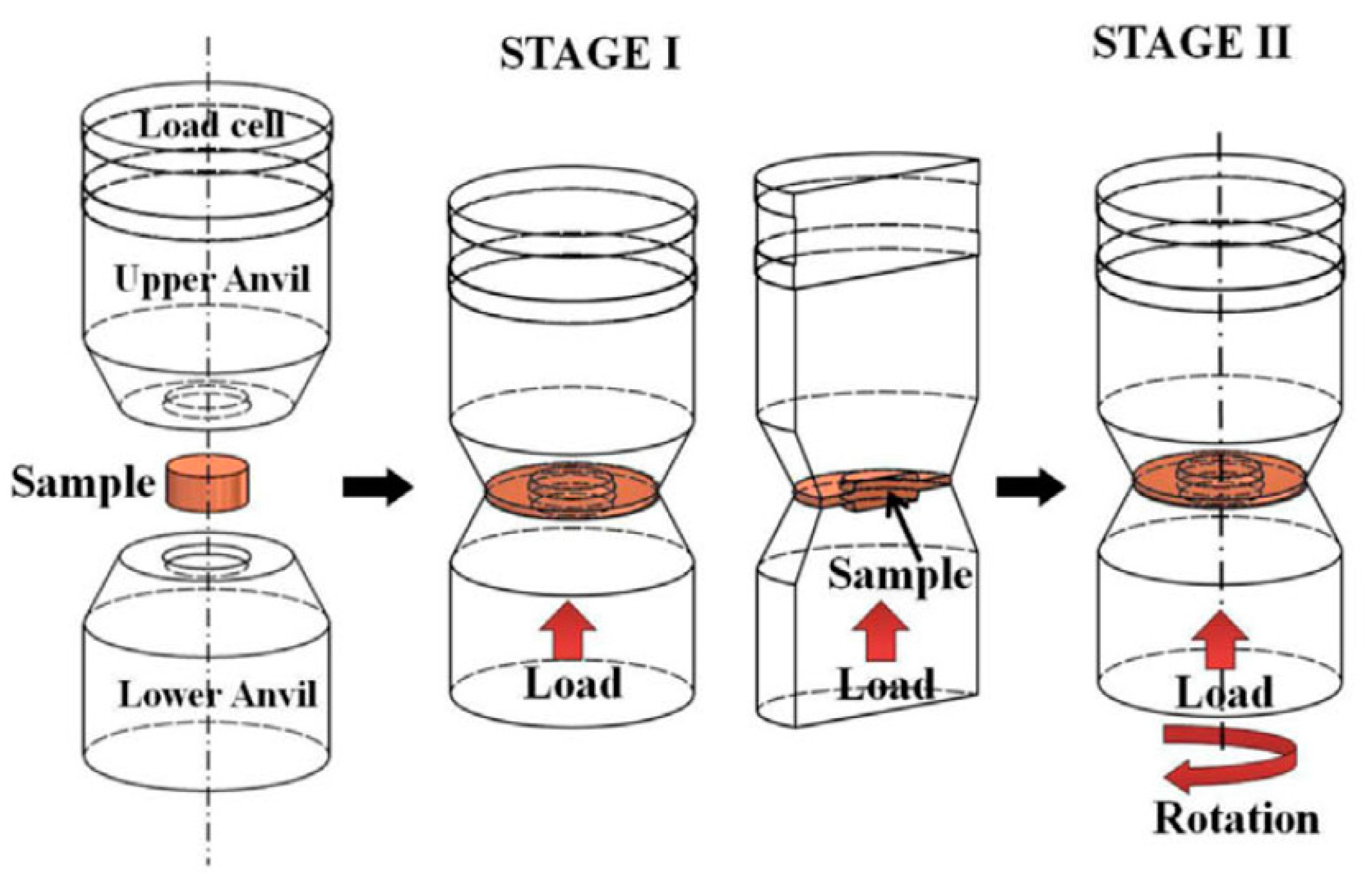 STAGE I

STAGE II

Load cell

Upper Anvil

Sample

Lower Anvil

Load

Sample

Load

Load

Rotation