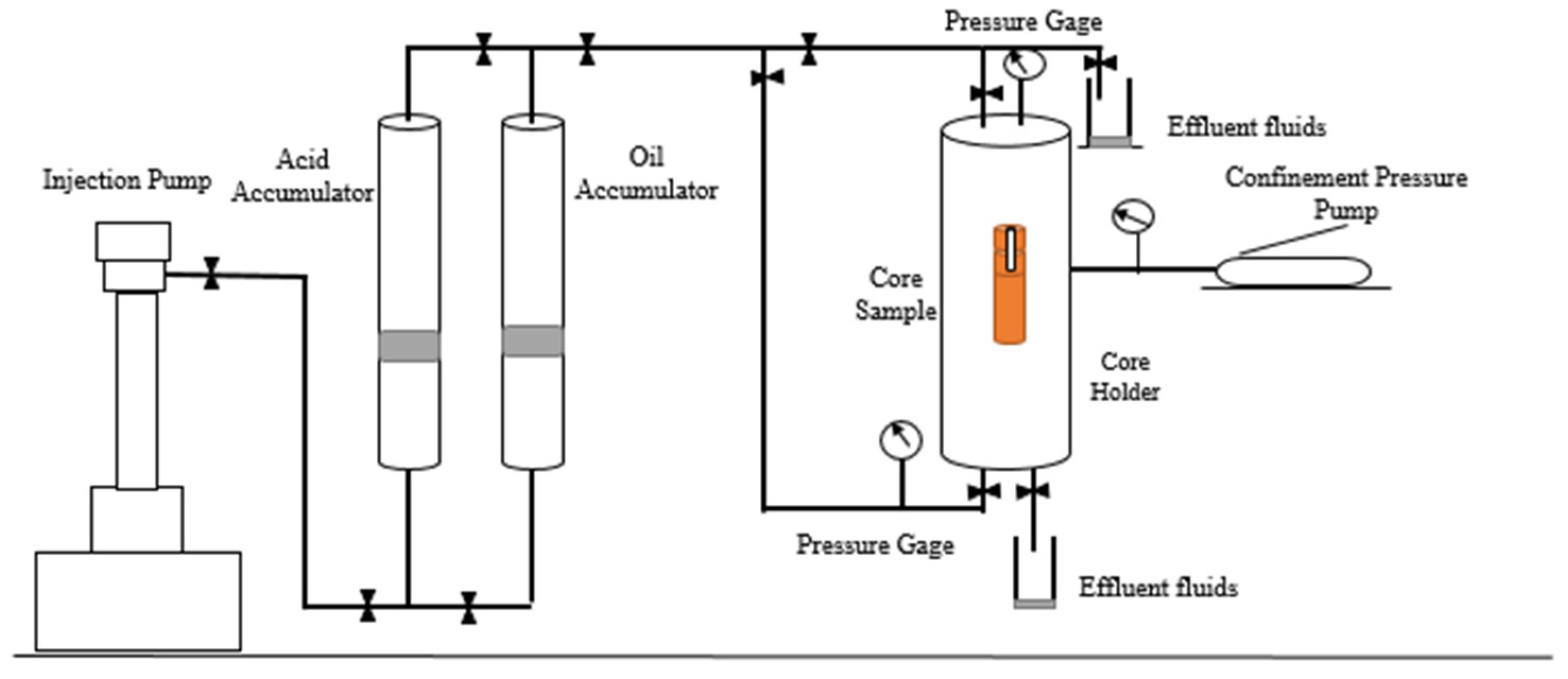 Pressure Gage

Effluent fluids

Injection Pump

Acid Accumulator

Oil Accumulator

Confinement Pressure Pump

Core Sample

Core Holder

Pressure Gage

Effluent fluids