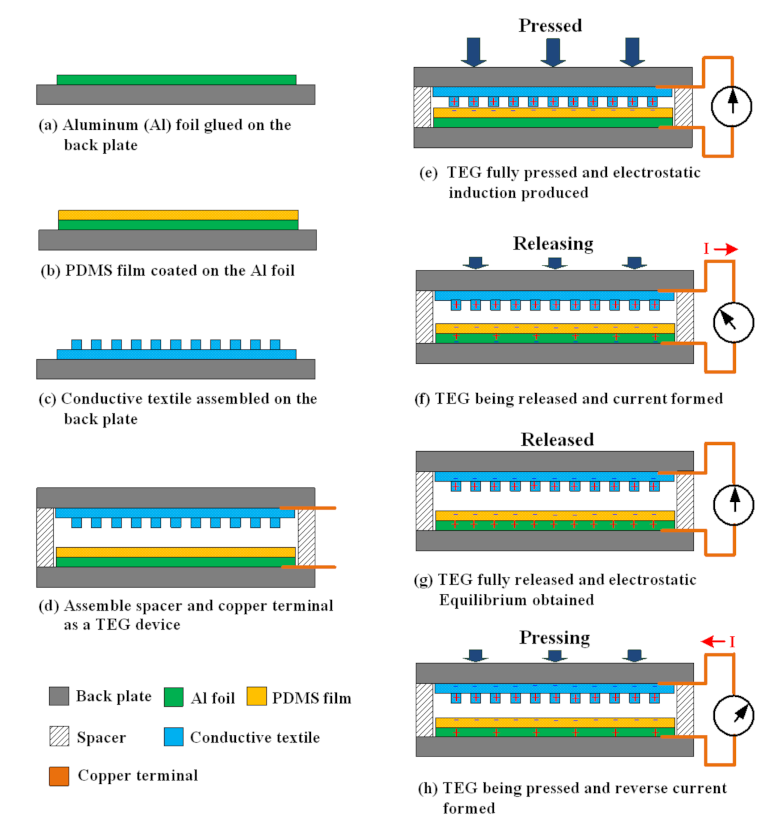 (a) Aluminum (Al) foil glued on the back plate

(b) PDMS film coated on the Al foil

(c) Conductive textile assembled on the back plate

(d) Assemble spacer and copper terminal as a TEG device

Back plate
Al foil
PDMS film
Spacer
Conductive textile
Copper terminal

Pressed

(e) TEG fully pressed and electrostatic induction produced

Releasing

I

(f) TEG being released and current formed

Released

(g) TEG fully released and electrostatic Equilibrium obtained

Pressing

I

(h) TEG being pressed and reverse current formed