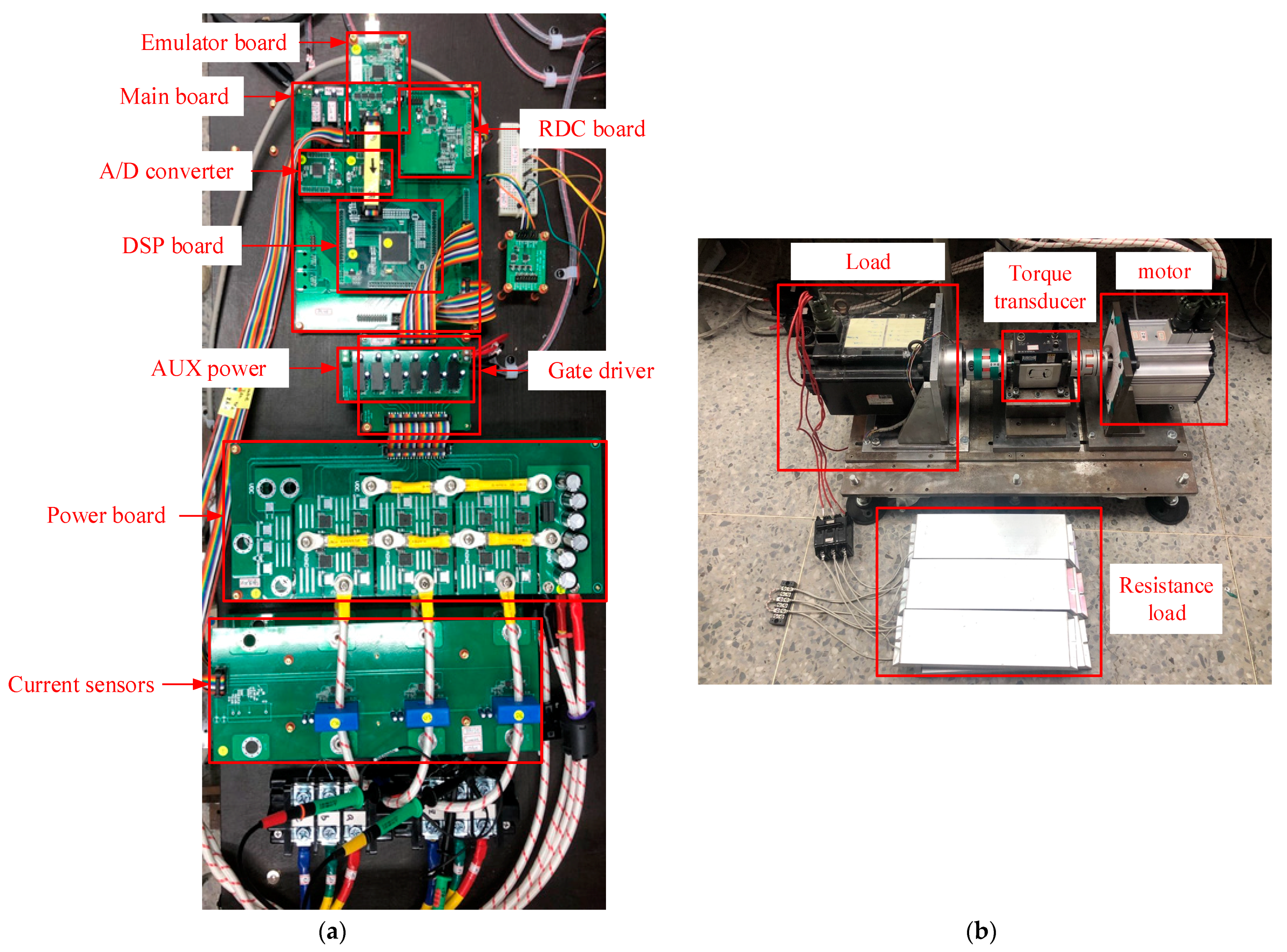 Emulator board
Main board
RDC board
A/D converter
DSP board
AUX power
Gate driver
Power board
Current sensors
(a)

Load
Torque transducer
motor
Resistance load
(b)