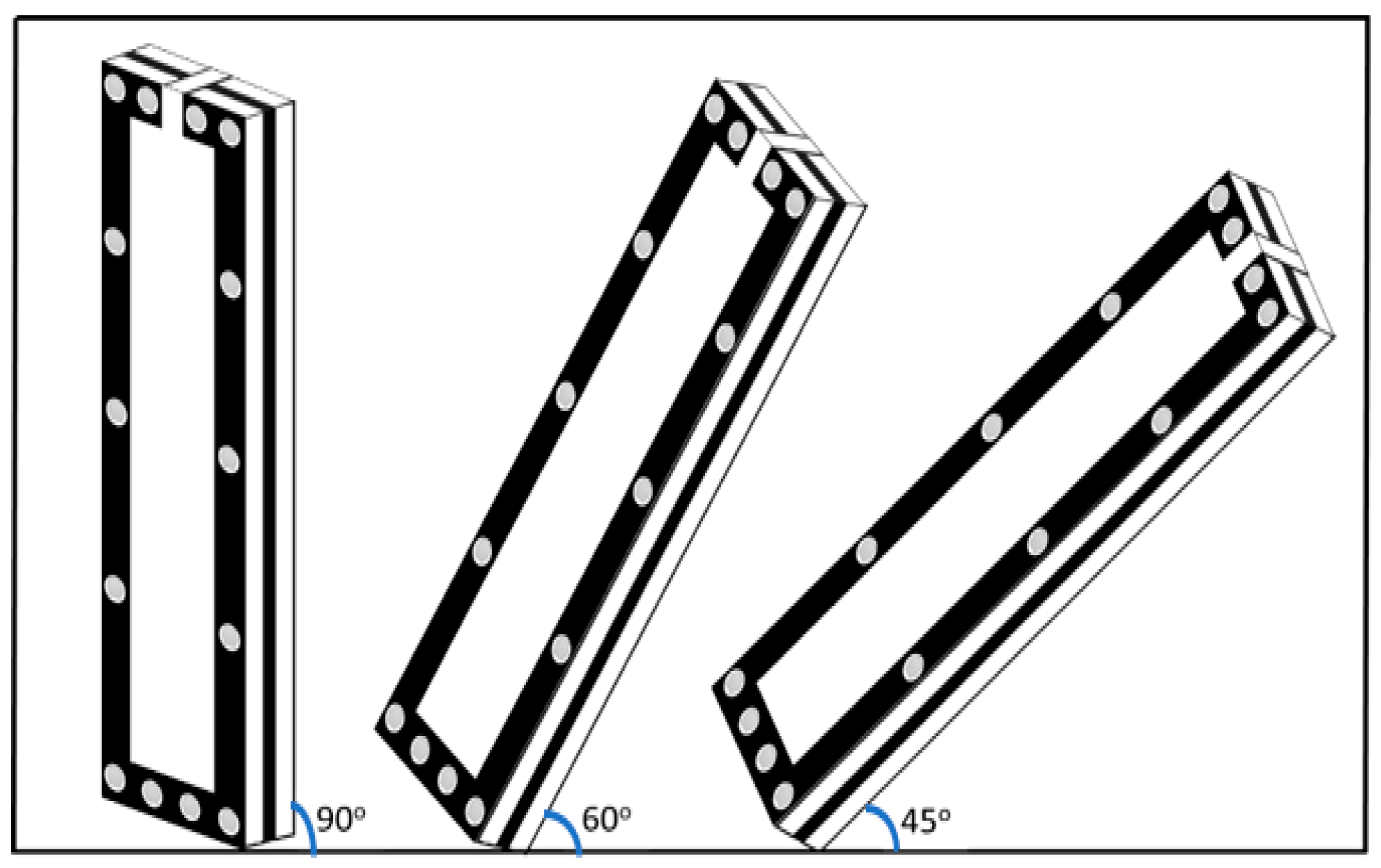 90º
60º
45º