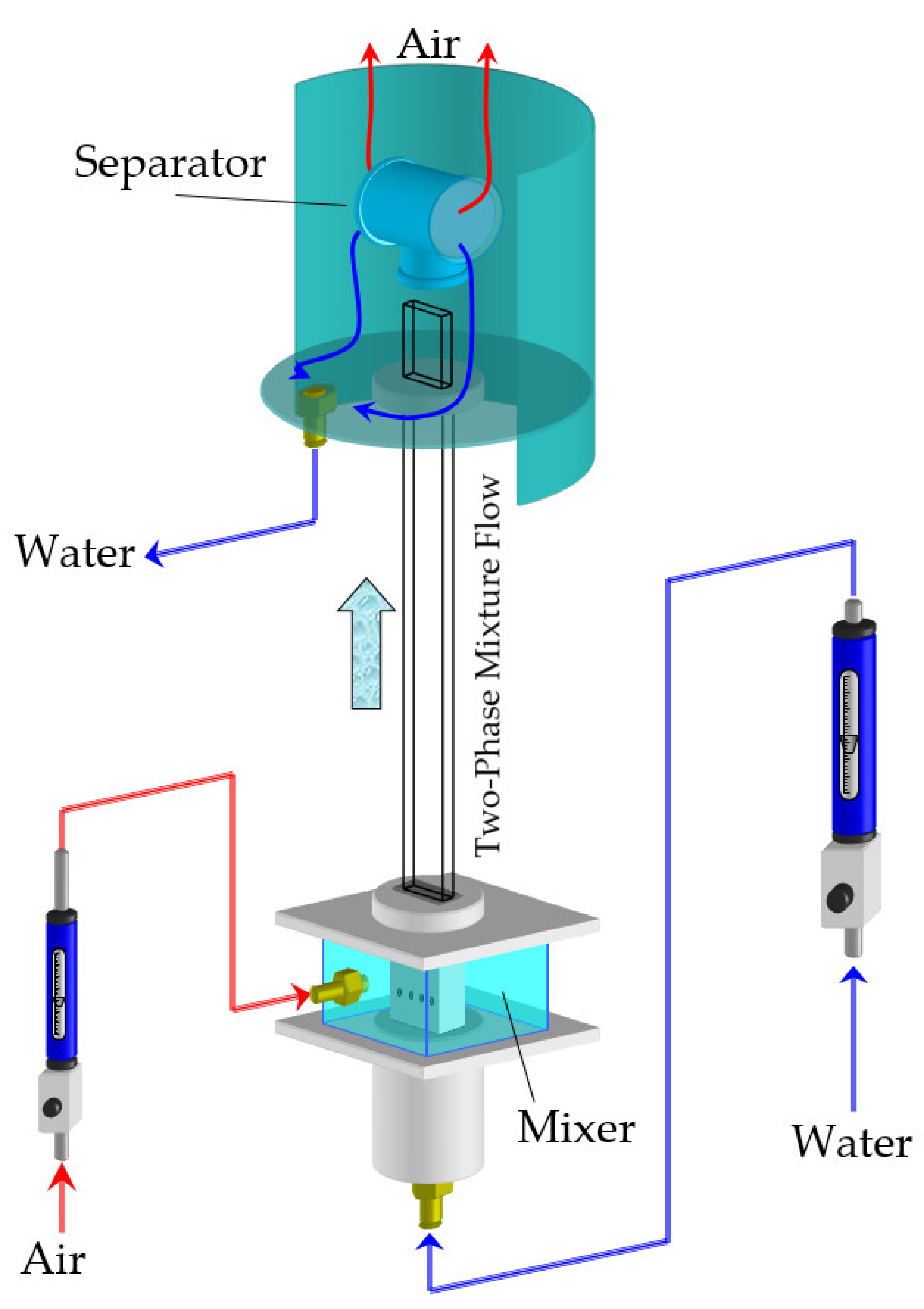 Air

Separator

Water

Two-Phase Mixture Flow

Mixer

Water

Air