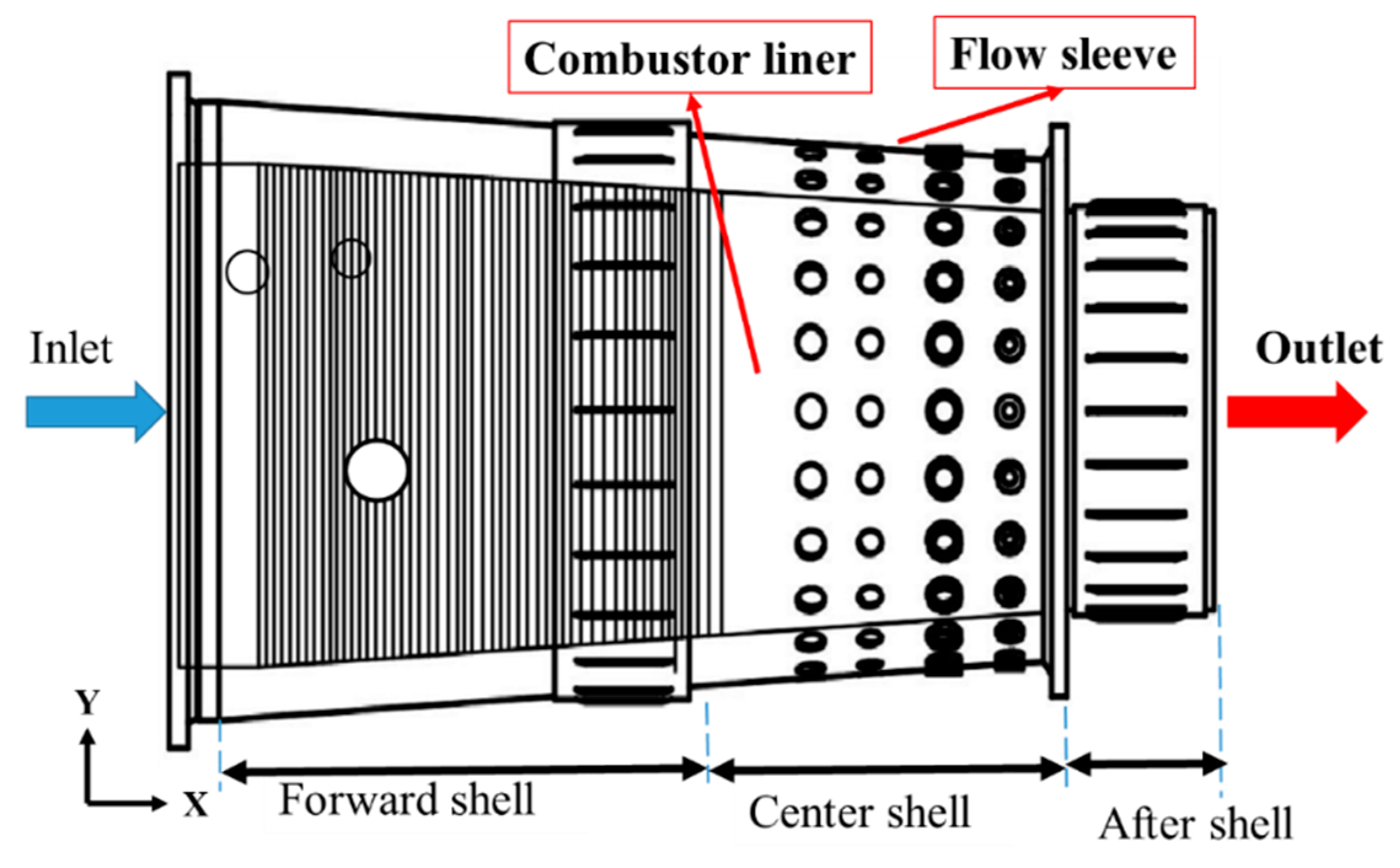 Combustor liner
Flow sleeve
Inlet
Outlet
Y
X
Forward shell
Center shell
After shell