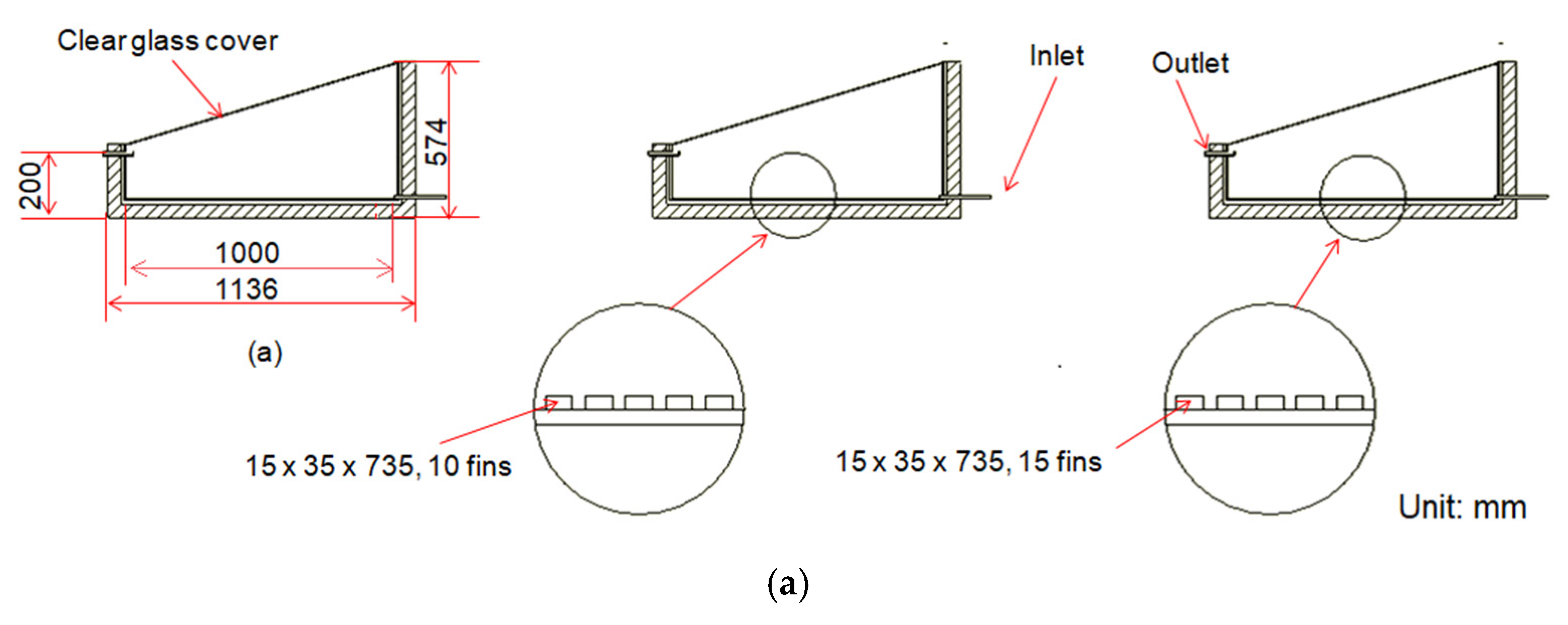 Clear glass cover
200
574
1000
1136
(a)
Inlet
Outlet
15 x 35 x 735, 10 fins
15 x 35 x 735, 15 fins
Unit: mm
(a)