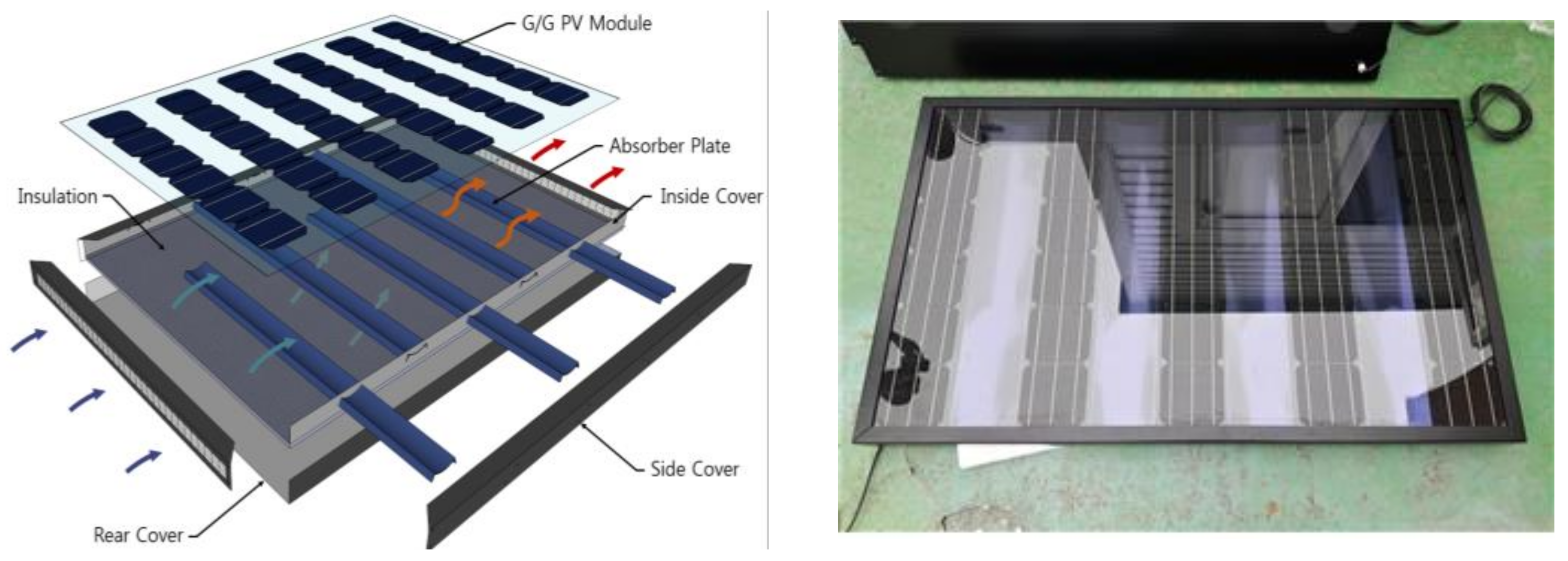 G/G PV Module

Absorber Plate

Insulation

Inside Cover

Side Cover

Rear Cover