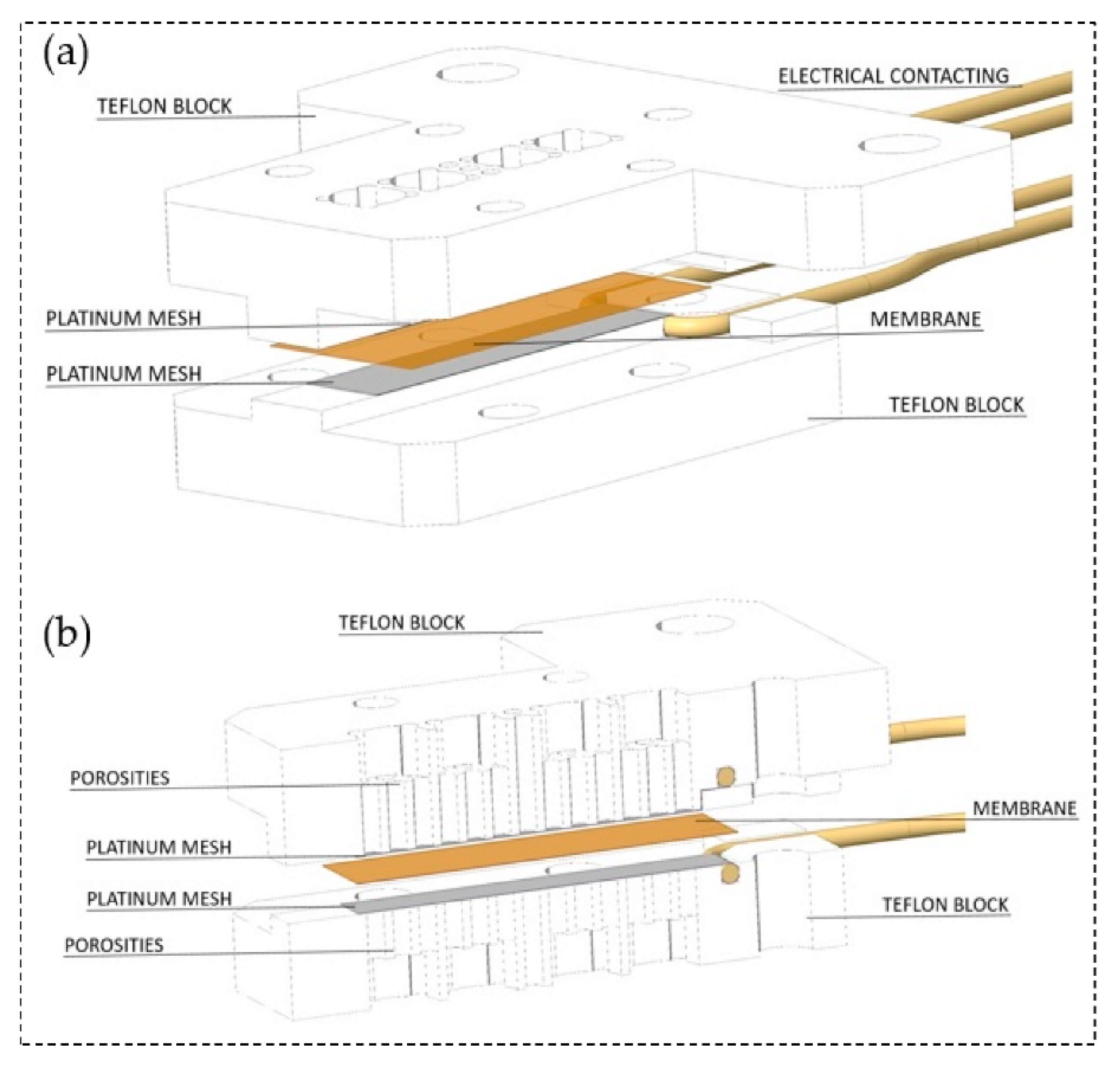 (a)

ELECTRICAL CONTACTING

TEFLON BLOCK

PLATINUM MESH

MEMBRANE

PLATINUM MESH

TEFLON BLOCK

(b)

TEFLON BLOCK

POROSITIES

MEMBRANE

PLATINUM MESH

PLATINUM MESH

TEFLON BLOCK

POROSITIES