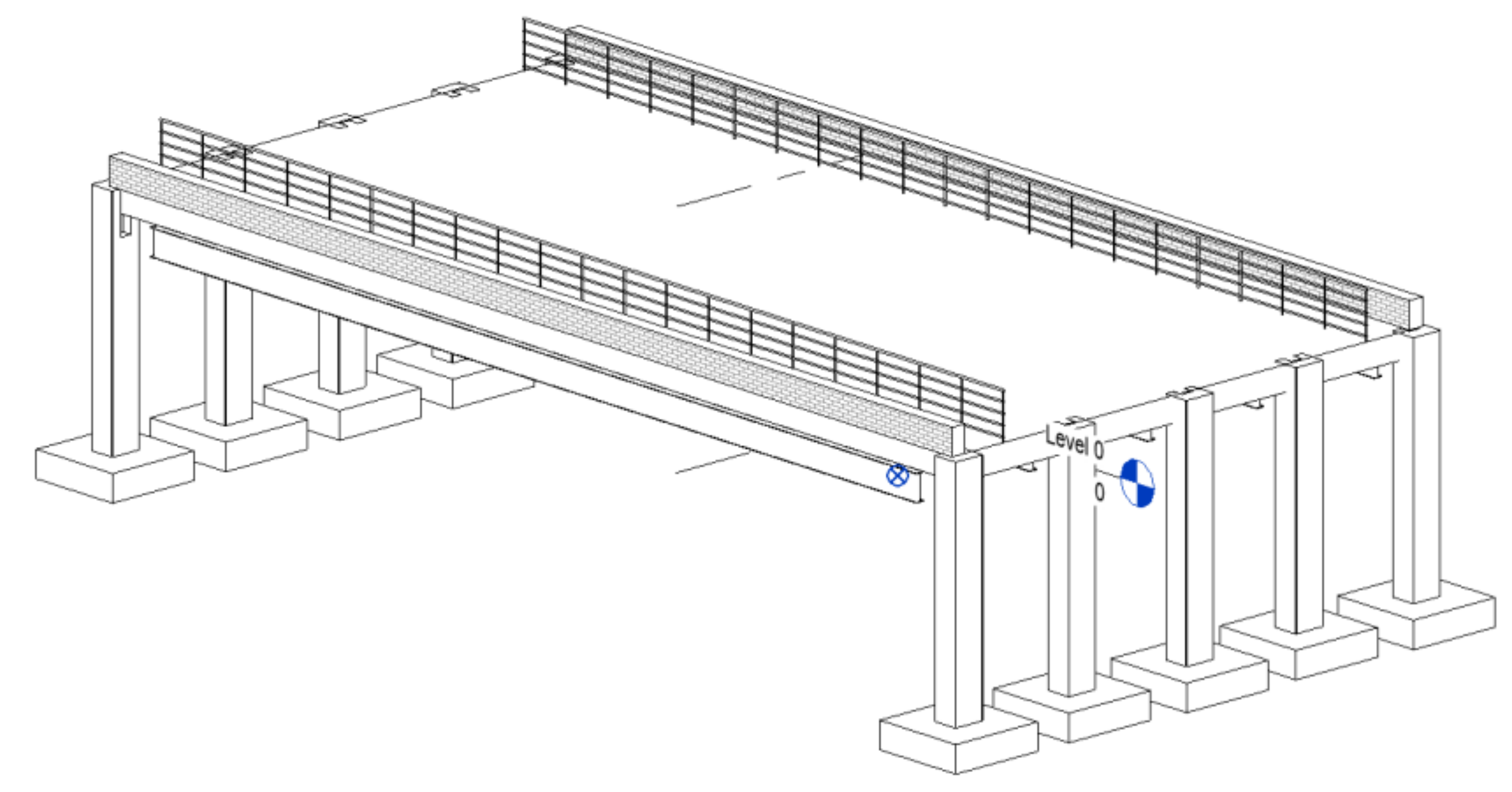 Level 0
0