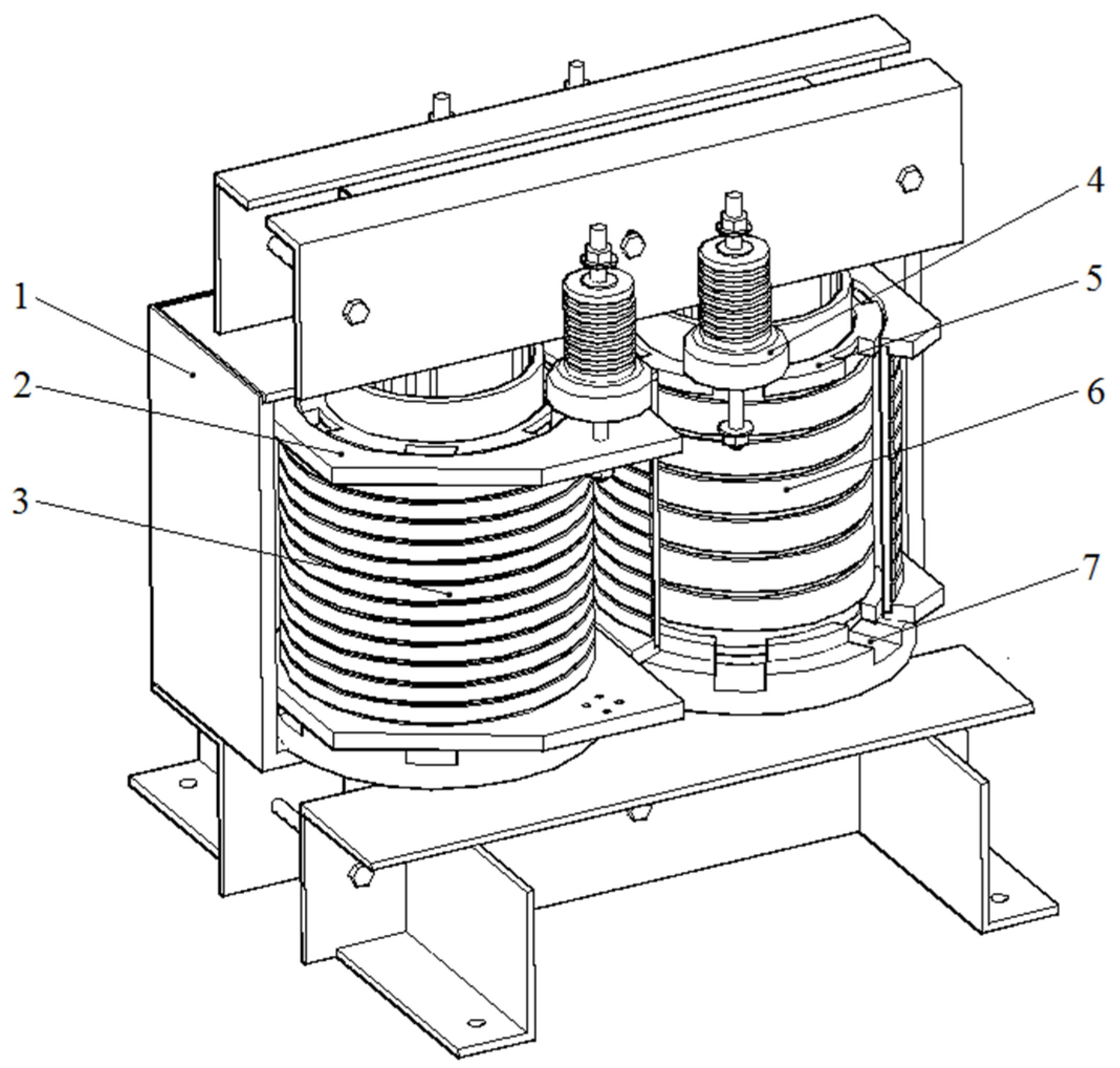 1
2
3
4
5
6
7