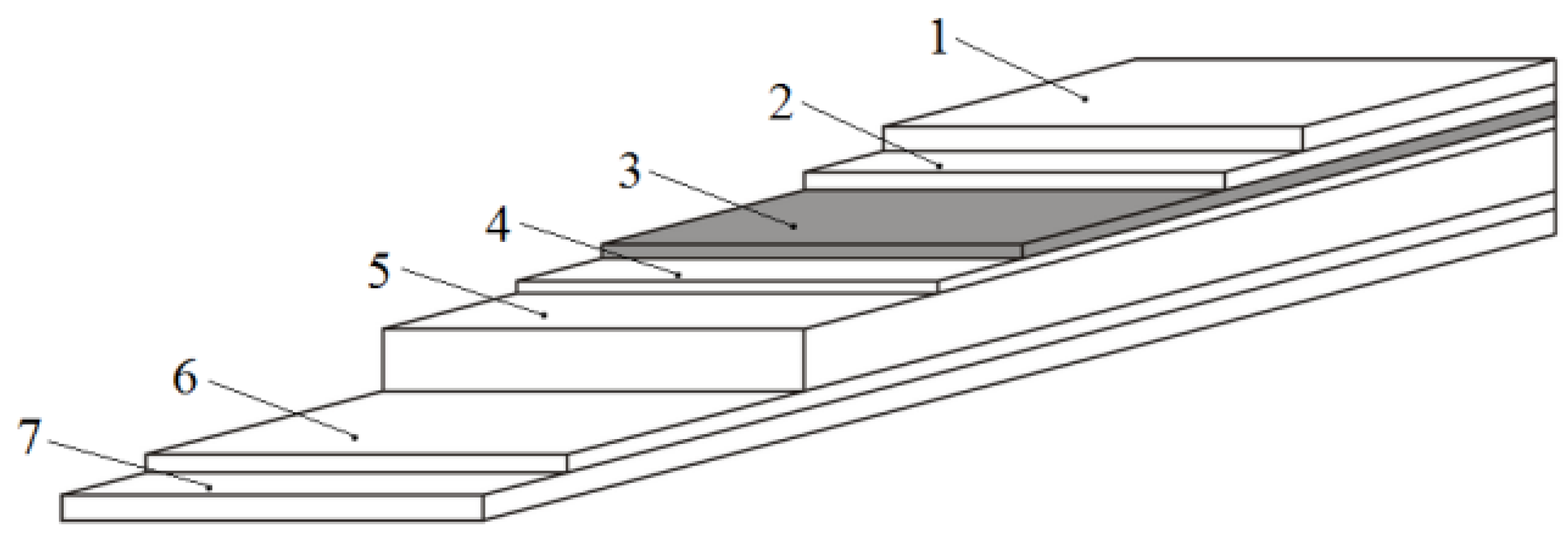 1
2
3
4
5
6
7