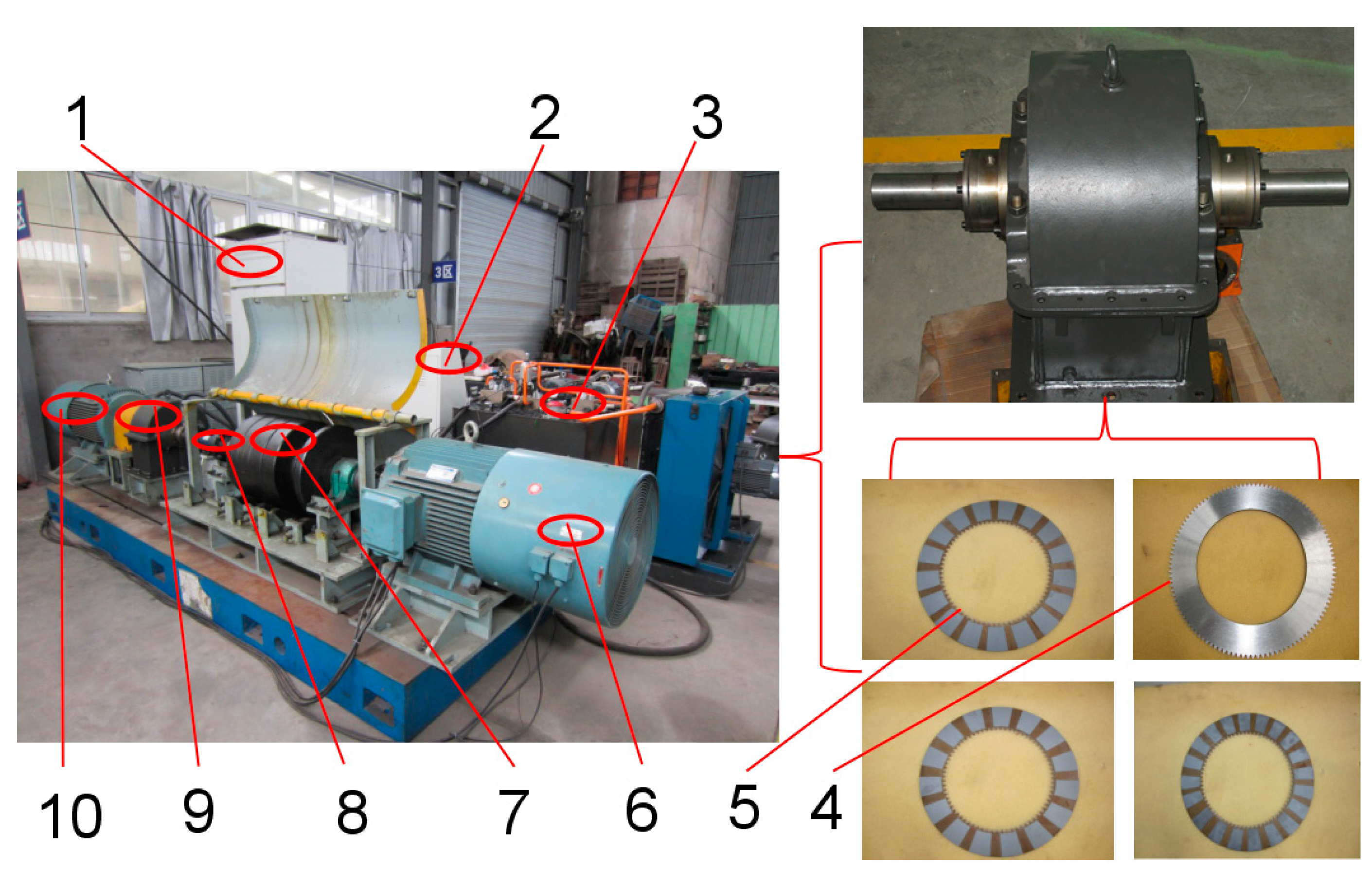 1
2
3
3区
10
9
8
7
6
5
4