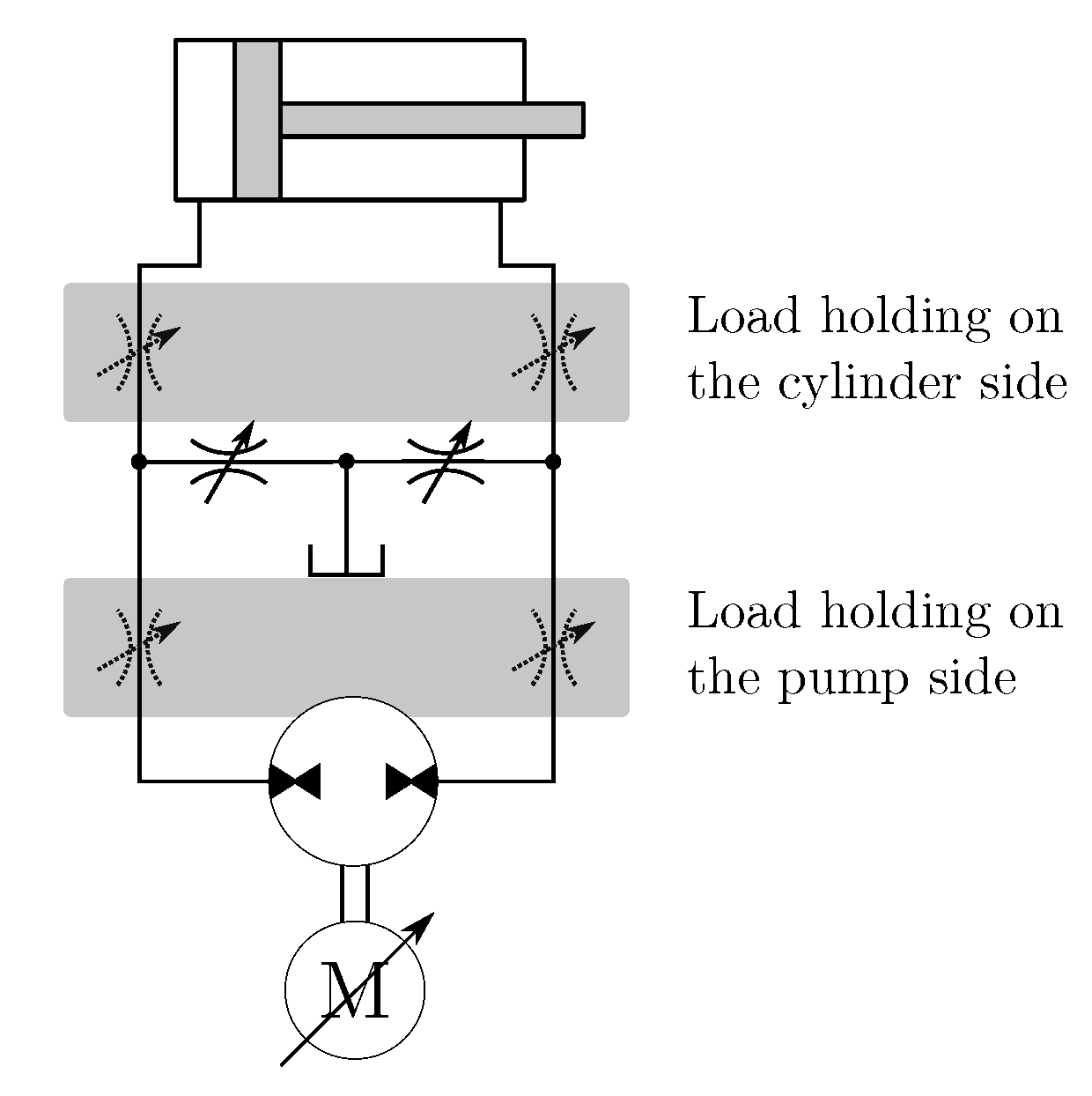 Load holding on the cylinder side

Load holding on the pump side

M