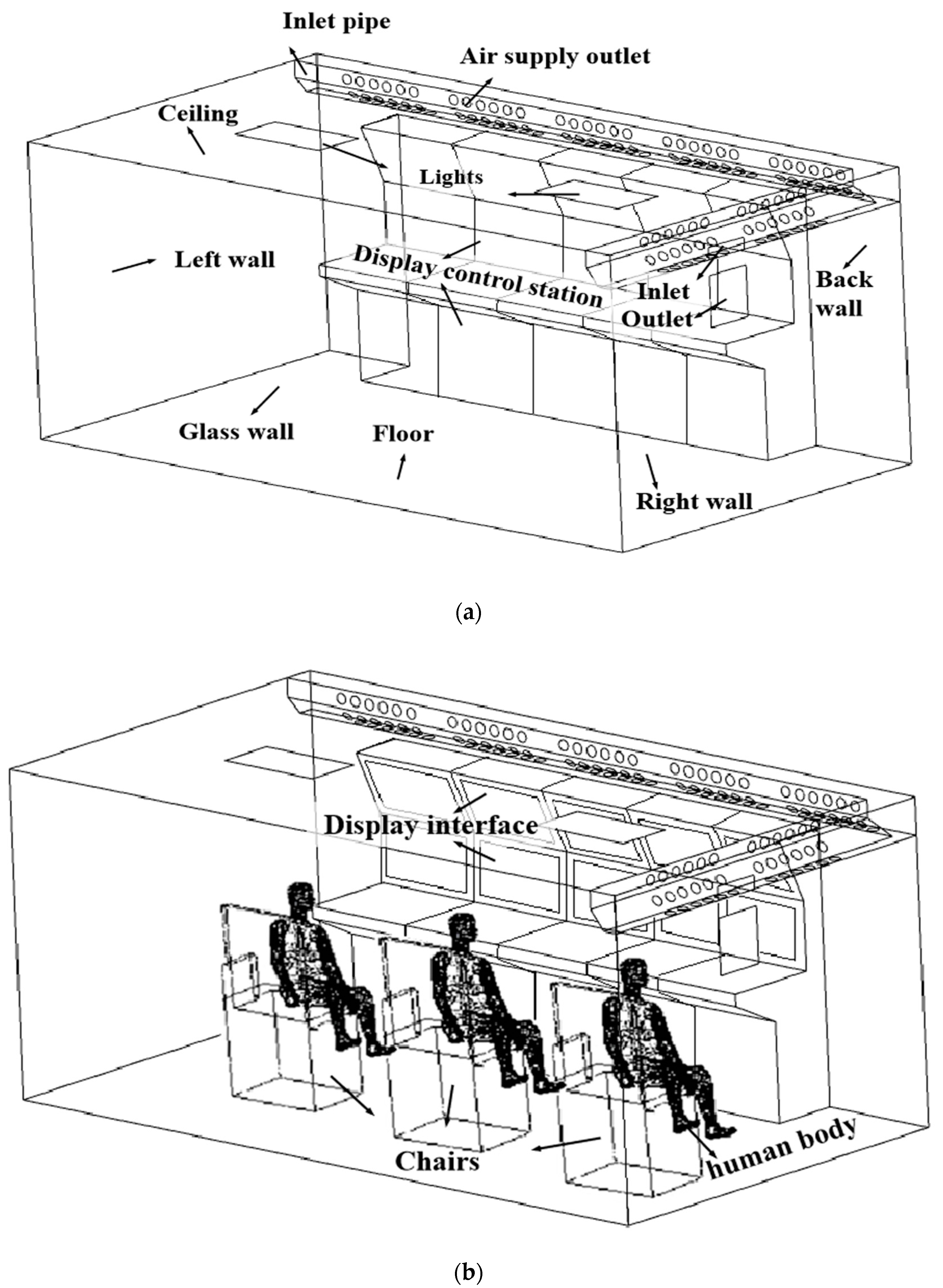 Inlet pipe
Air supply outlet
Ceiling
Lights
Left wall
Display control station
Inlet
Outlet
Back wall
Glass wall
Floor
Right wall

(a)

Display interface
Chairs
human body

(b)