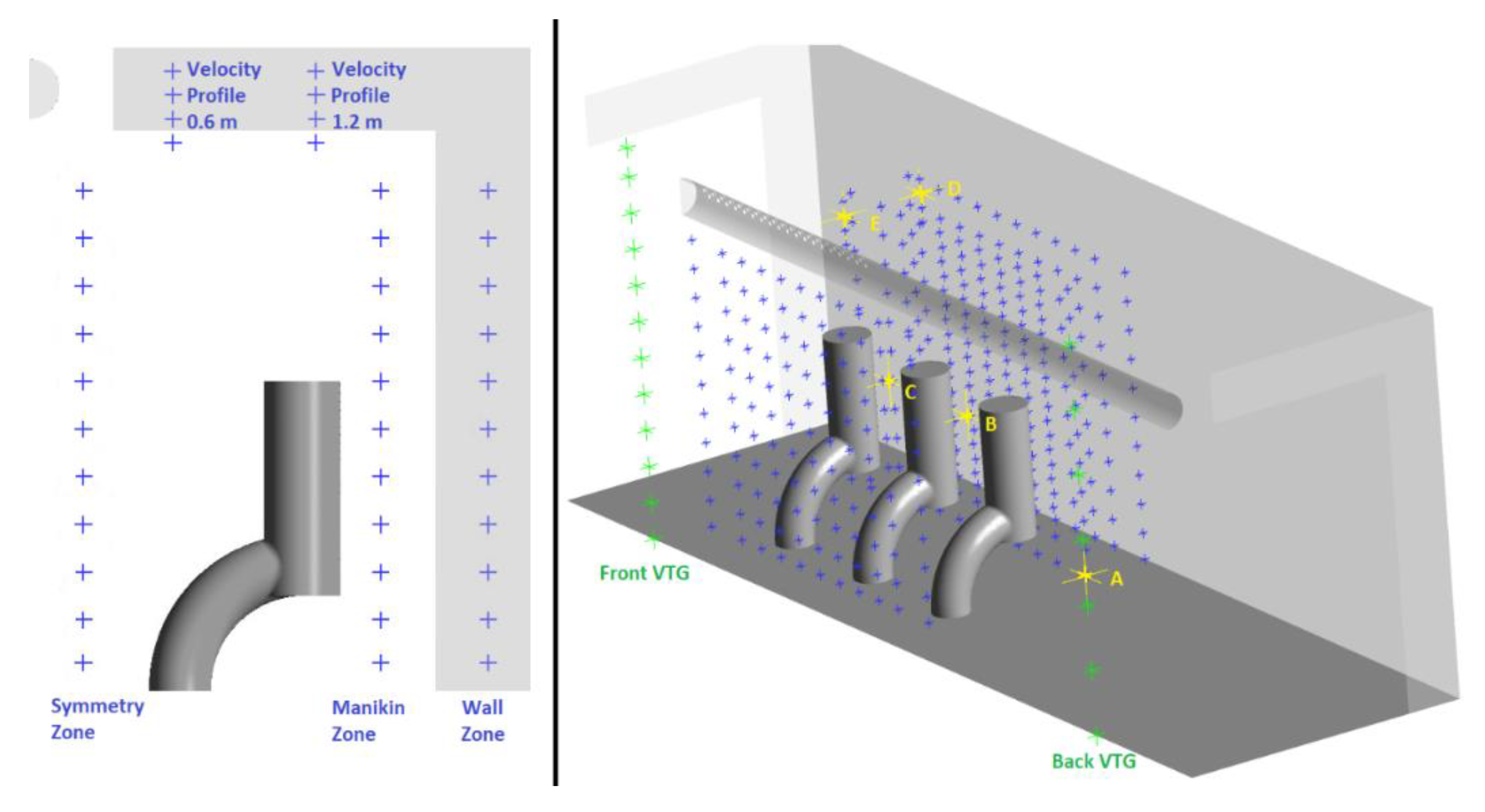 Velocity Profile 0.6 m

Velocity Profile 1.2 m

Symmetry Zone

Manikin Zone

Wall Zone

D

E

C

B

A

Front VTG

Back VTG