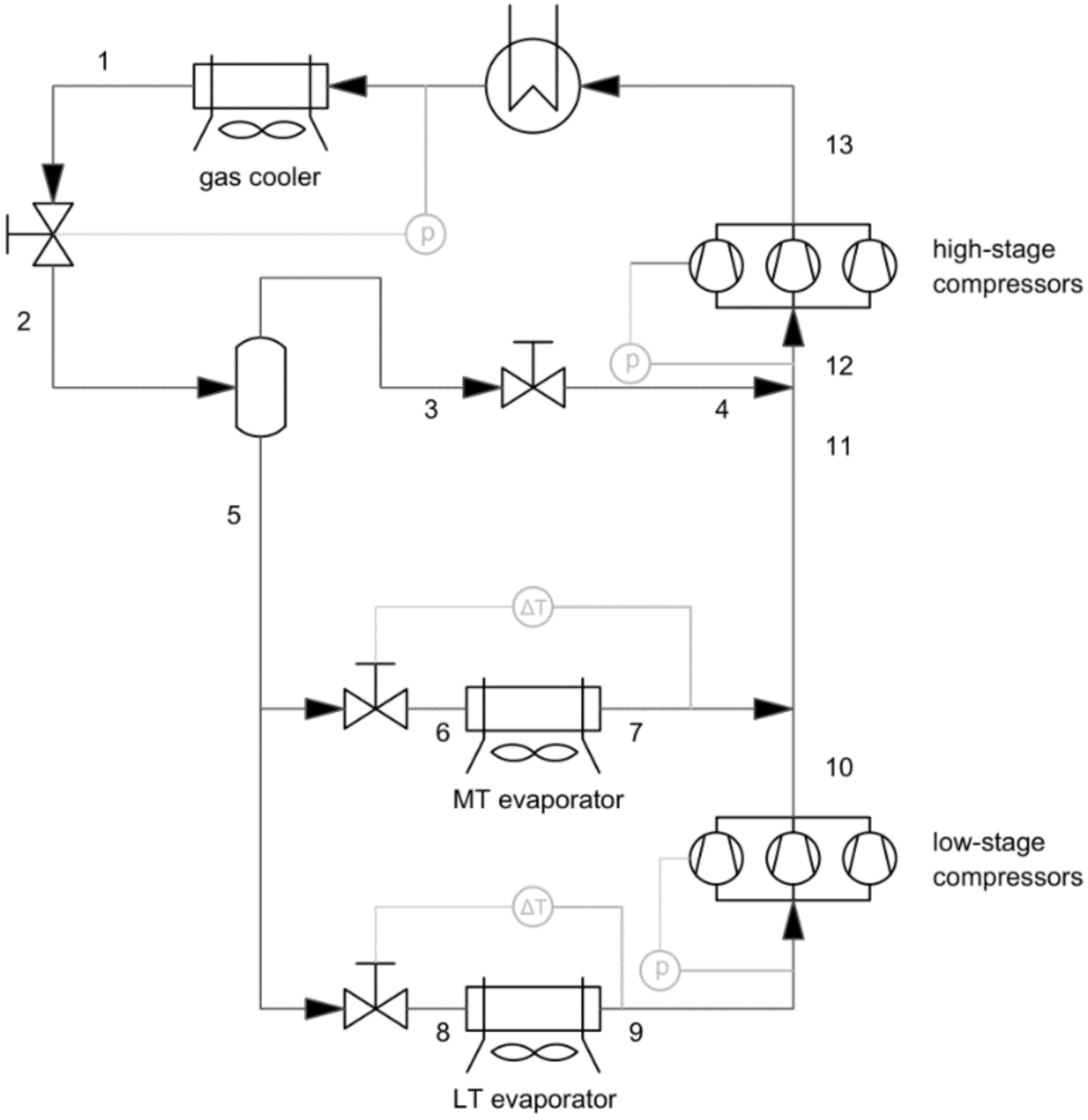 1

gas cooler

13

p

high-stage compressors

2

p

12

3

4

11

5

ΔT

6

7

MT evaporator

10

low-stage compressors

ΔT

p

8

9

LT evaporator