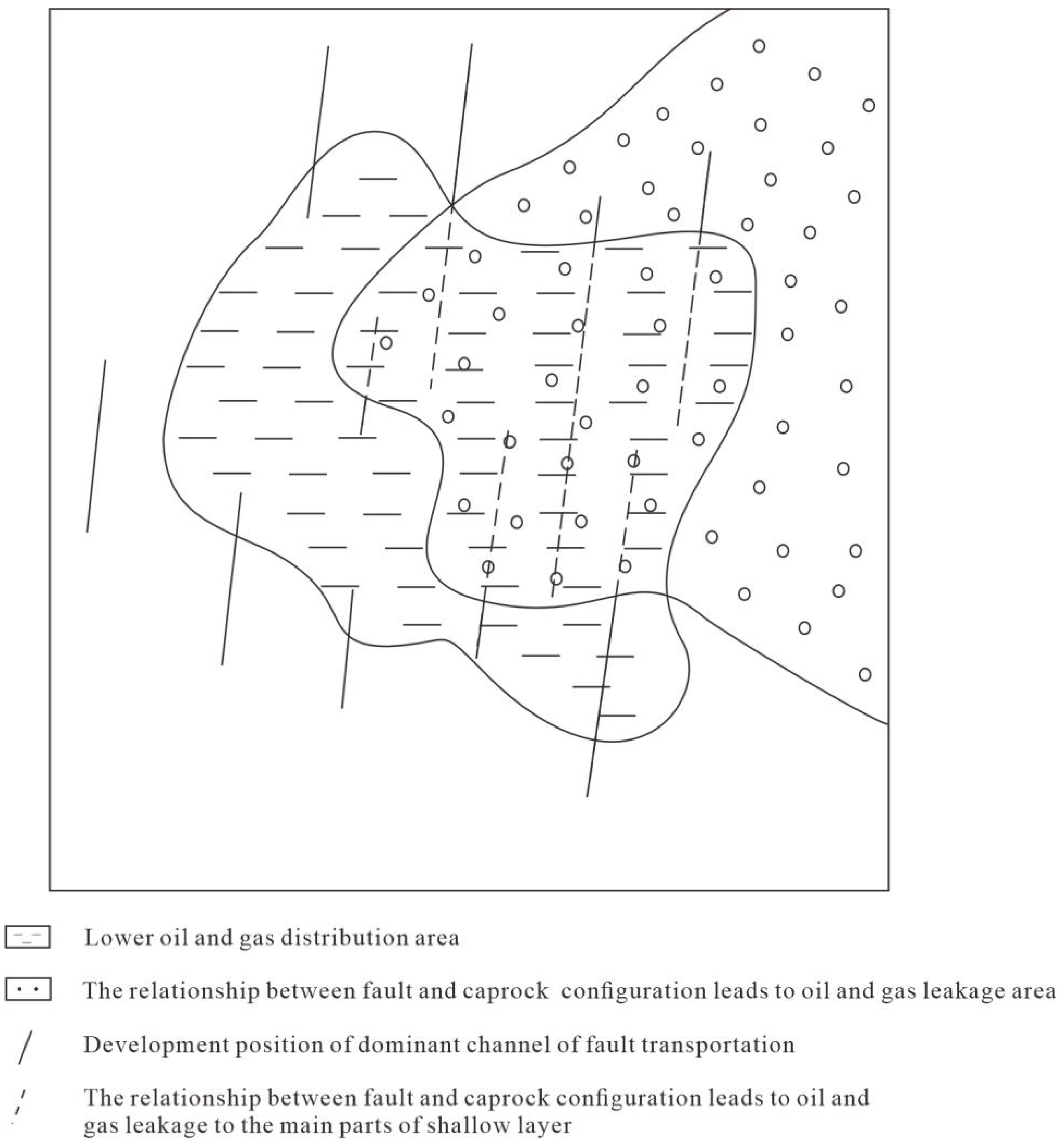 Lower oil and gas distribution area

The relationship between fault and caprock configuration leads to oil and gas leakage area

Development position of dominant channel of fault transportation

The relationship between fault and caprock configuration leads to oil and gas leakage to the main parts of shallow layer