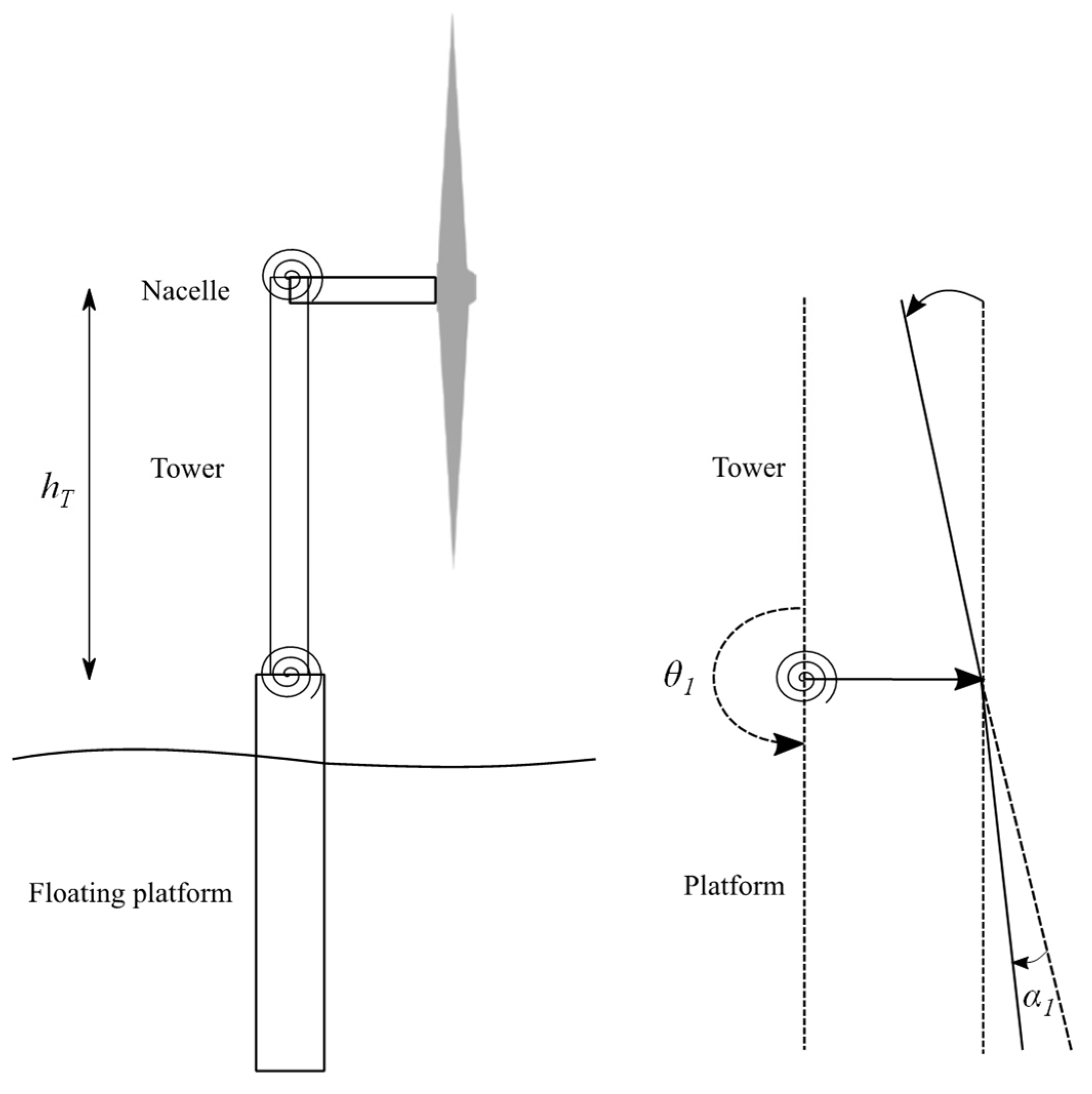 Nacelle

$h_T$

Tower

Floating platform

Tower

$\theta_1$

Platform

$\alpha_1$